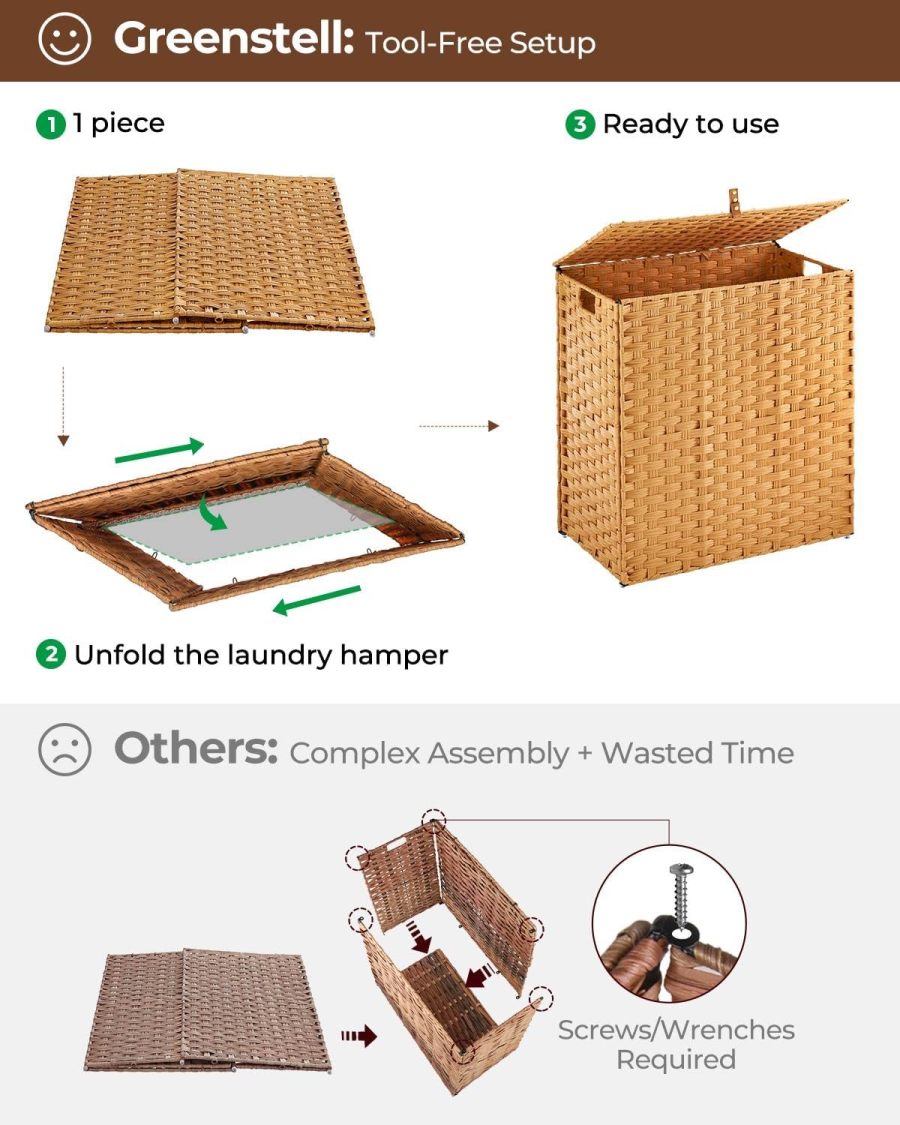 Greenstell: Tool-Free Setup

1 1 piece

3 Ready to use

2 Unfold the laundry hamper

Others: Complex Assembly + Wasted Time

Screws/Wrenches Required