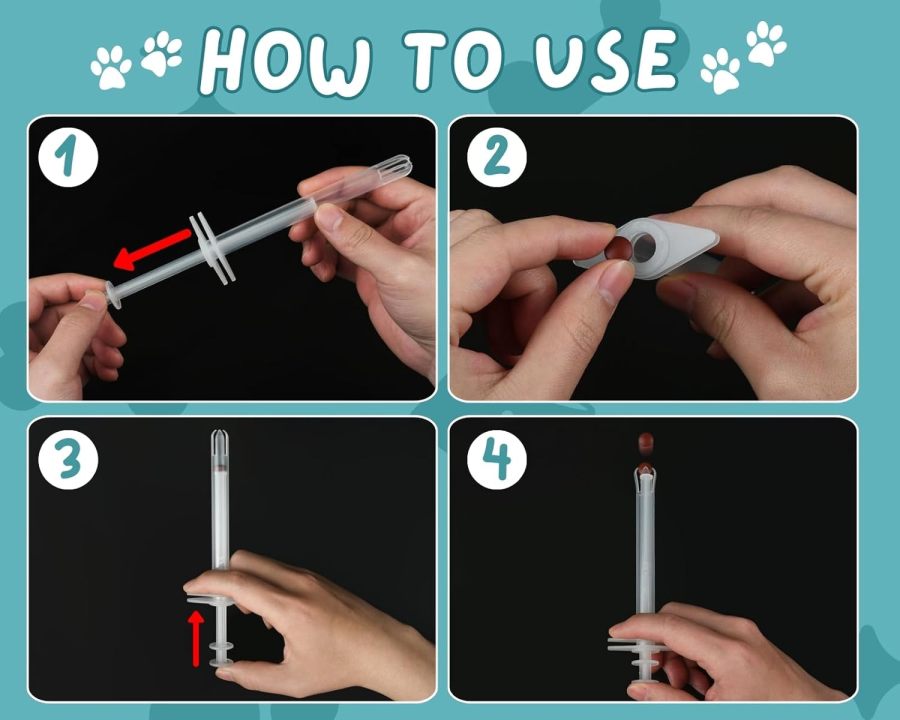 HOW TO USE

1

2

3

4