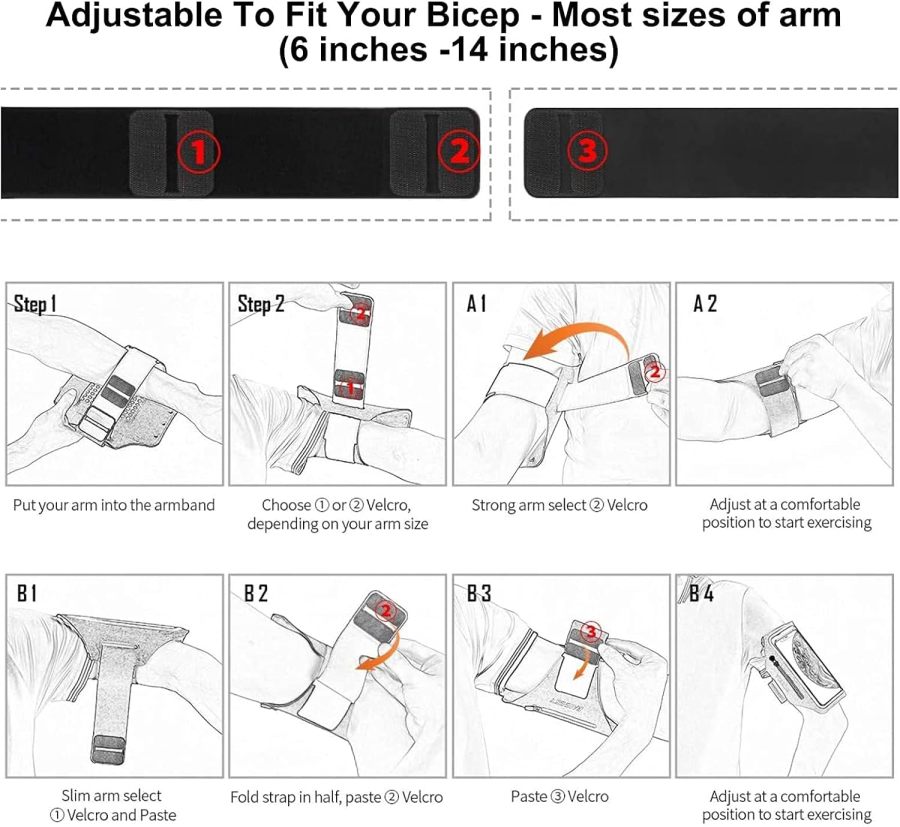 Adjustable To Fit Your Bicep - Most sizes of arm
(6 inches -14 inches)

①
②
③

Step 1
Put your arm into the armband

Step 2
②
①
Choose ① or ② Velcro, depending on your arm size

A 1
②
Strong arm select ② Velcro

A 2
Adjust at a comfortable position to start exercising

B 1
Slim arm select ① Velcro and Paste

B 2
②
Fold strap in half, paste ② Velcro

B 3
③
Paste ③ Velcro

B 4
Adjust at a comfortable position to start exercising