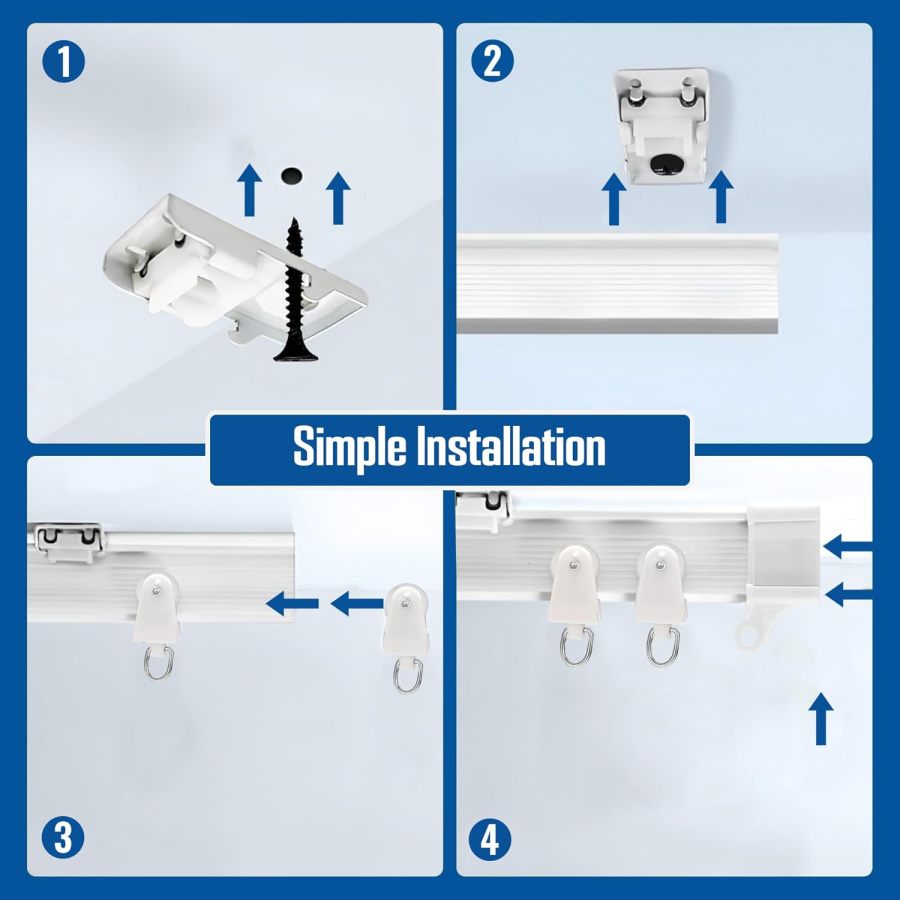 1

2

Simple Installation

3

4