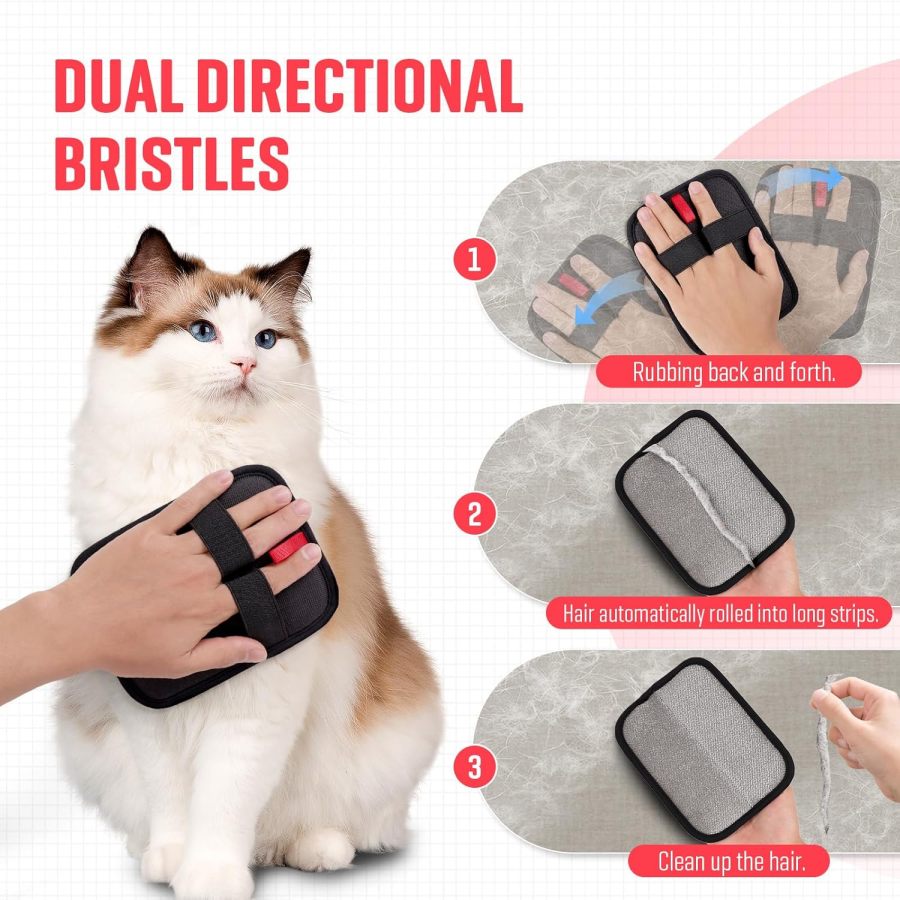 DUAL DIRECTIONAL BRISTLES

1

Rubbing back and forth.

2

Hair automatically rolled into long strips.

3

Clean up the hair.