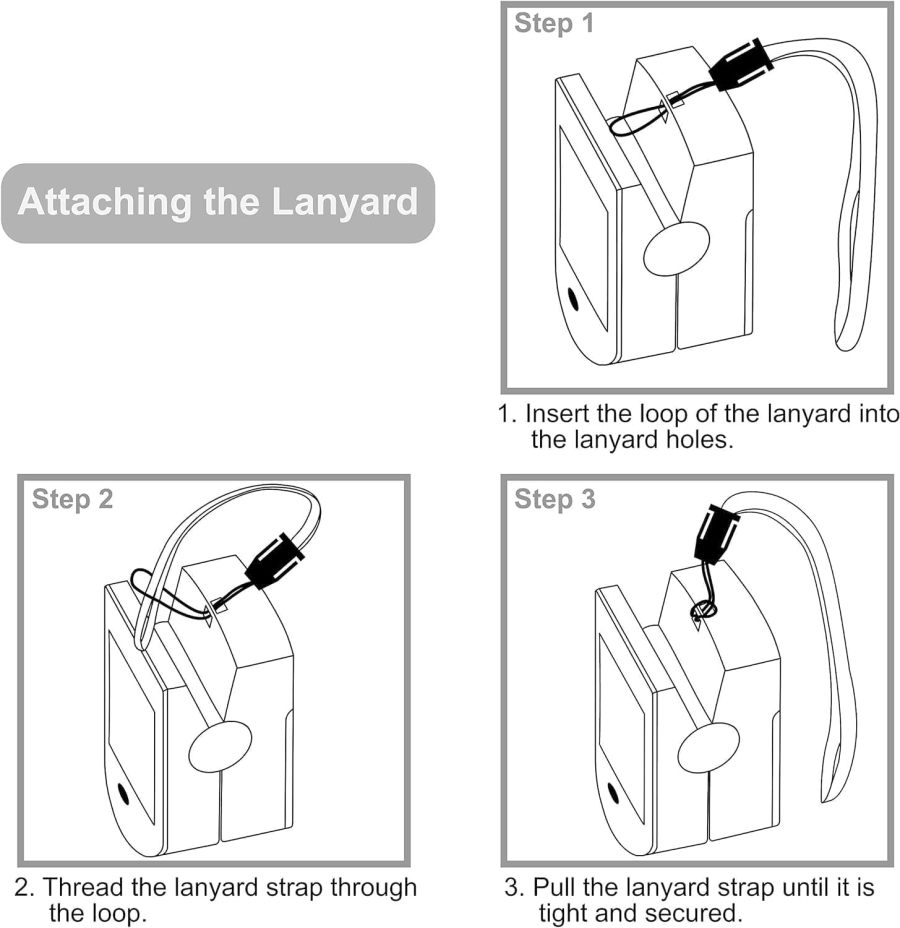 Attaching the Lanyard

Step 1

1. Insert the loop of the lanyard into the lanyard holes.

Step 2

2. Thread the lanyard strap through the loop.

Step 3

3. Pull the lanyard strap until it is tight and secured.