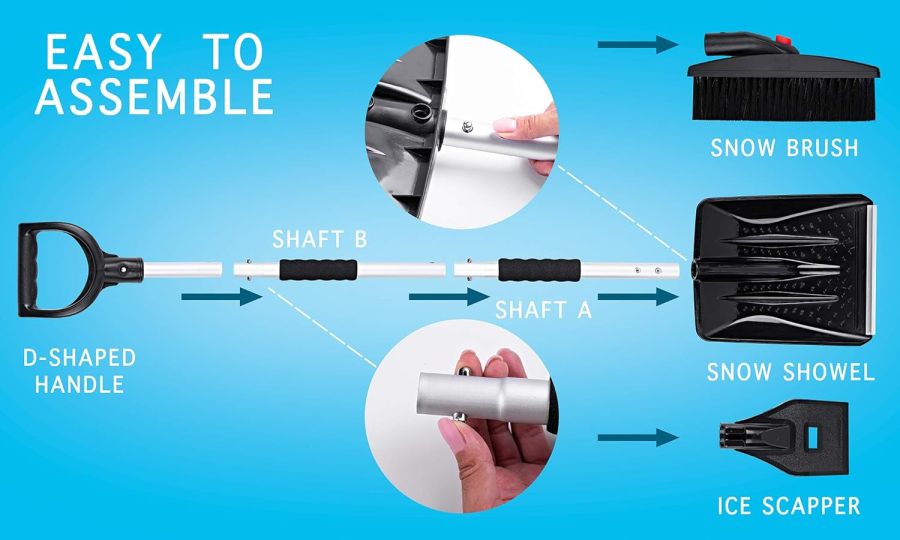 EASY TO ASSEMBLE

SNOW BRUSH

SHAFT B

SHAFT A

D-SHAPED HANDLE

SNOW SHOWEL

ICE SCAPPER