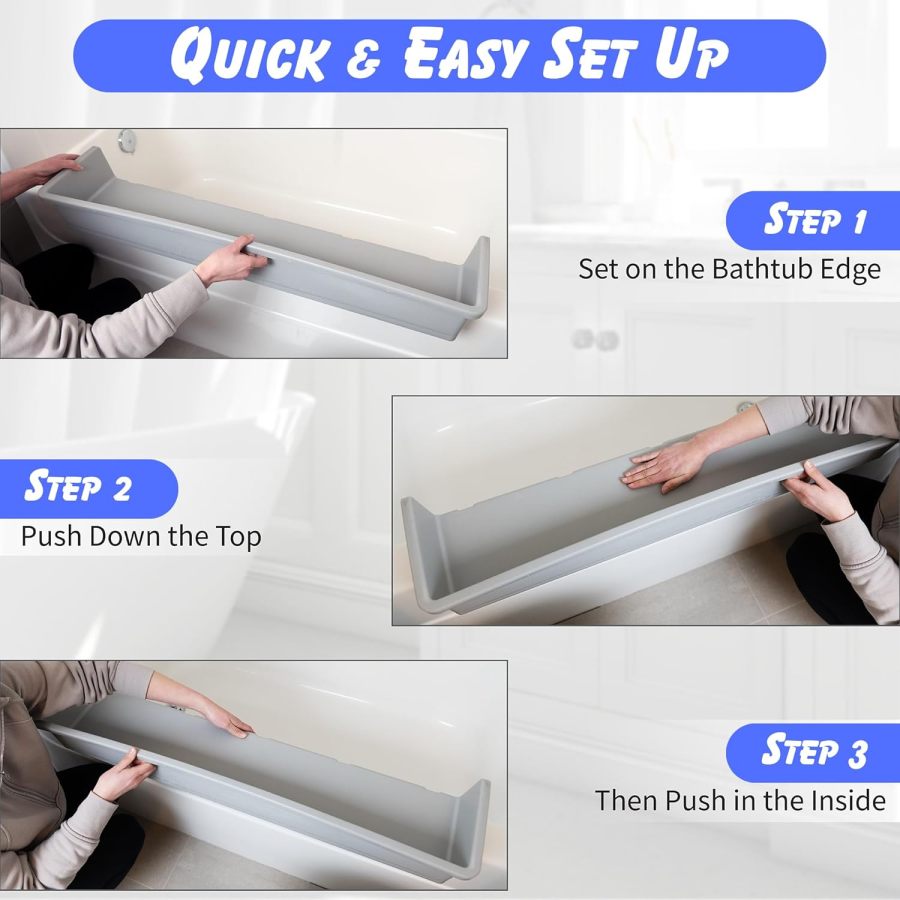 QUICK & EASY SET UP

STEP 1
Set on the Bathtub Edge

STEP 2
Push Down the Top

STEP 3
Then Push in the Inside