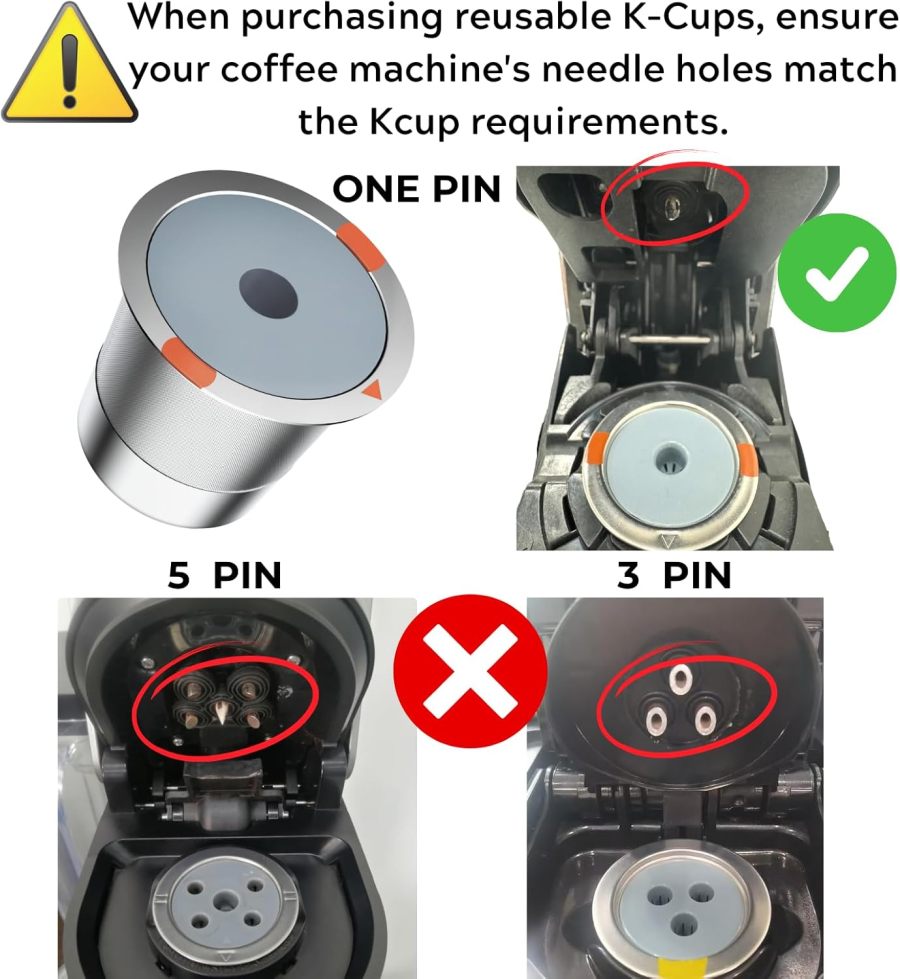 When purchasing reusable K-Cups, ensure your coffee machine's needle holes match the Kcup requirements.

ONE PIN

5 PIN

3 PIN