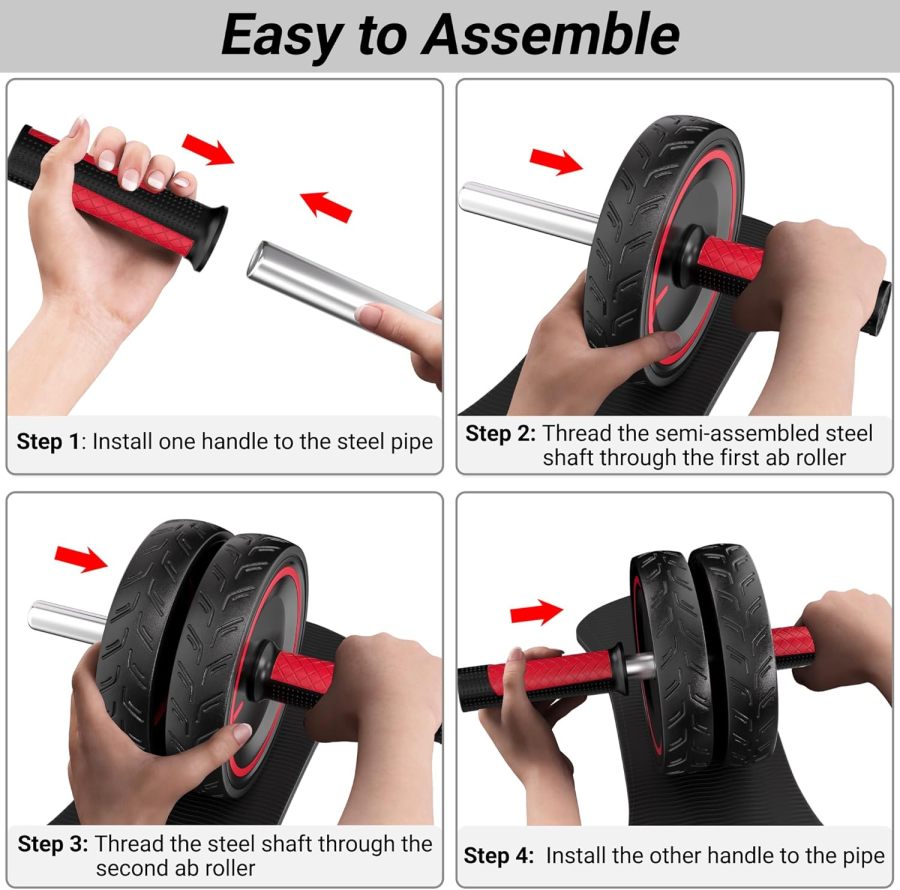 Easy to Assemble

Step 1: Install one handle to the steel pipe

Step 2: Thread the semi-assembled steel shaft through the first ab roller

Step 3: Thread the steel shaft through the second ab roller

Step 4: Install the other handle to the pipe