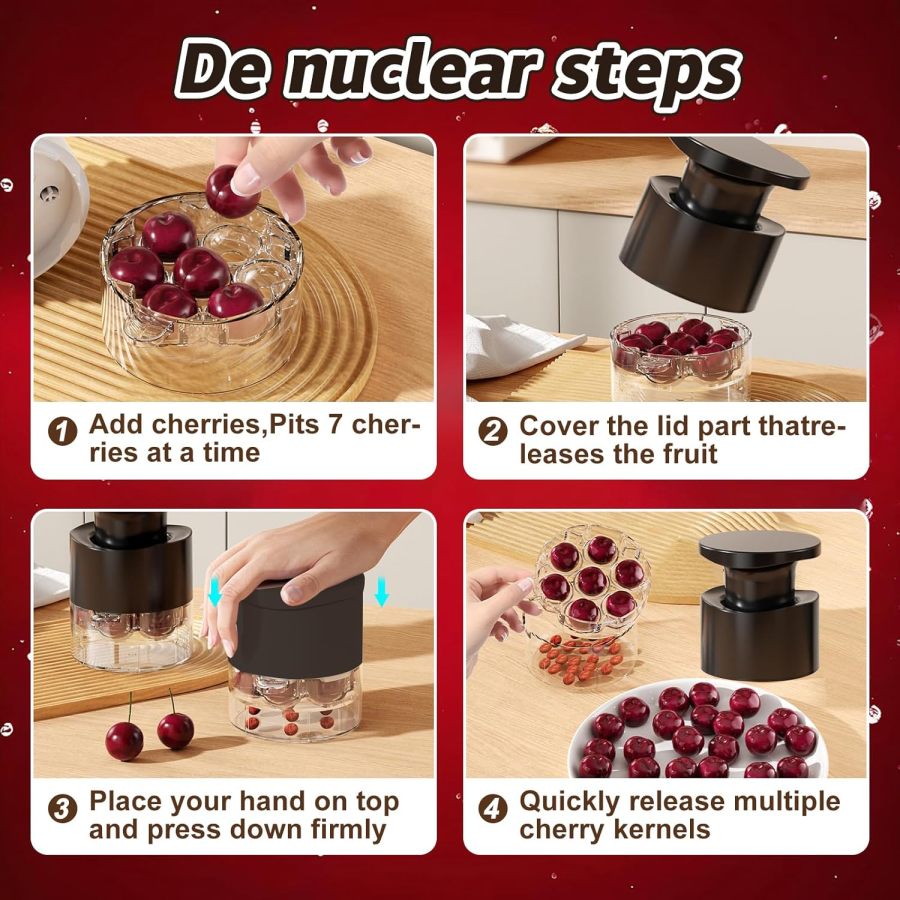 De nuclear steps

1 Add cherries,Pits 7 cherries at a time

2 Cover the lid part thatreleases the fruit

3 Place your hand on top and press down firmly

4 Quickly release multiple cherry kernels