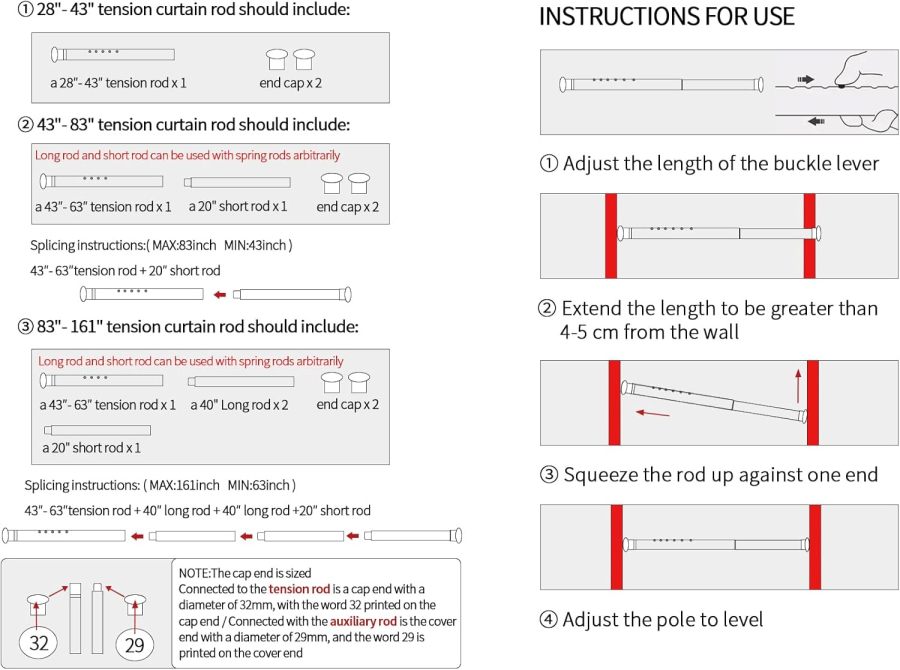 ① 28"- 43" tension curtain rod should include:

a 28"- 43" tension rod x 1

end cap x 2

② 43"- 83" tension curtain rod should include:

Long rod and short rod can be used with spring rods arbitrarily

a 43"- 63" tension rod x 1

a 20" short rod x 1

end cap x 2

Splicing instructions:( MAX:83inch MIN:43inch )

43"- 63"tension rod + 20" short rod

③ 83"- 161" tension curtain rod should include:

Long rod and short rod can be used with spring rods arbitrarily

a 43"- 63" tension rod x 1

a 40" Long rod x 2

end cap x 2

a 20" short rod x 1

Splicing instructions: ( MAX:161inch MIN:63inch )

43"- 63"tension rod + 40" long rod + 40" long rod +20" short rod

32

29

NOTE:The cap end is sized
Connected to the tension rod is a cap end with a diameter of 32mm, with the word 32 printed on the cap end / Connected with the auxiliary rod is the cover end with a diameter of 29mm, and the word 29 is printed on the cover end

INSTRUCTIONS FOR USE

① Adjust the length of the buckle lever

② Extend the length to be greater than 4-5 cm from the wall

③ Squeeze the rod up against one end

④ Adjust the pole to level