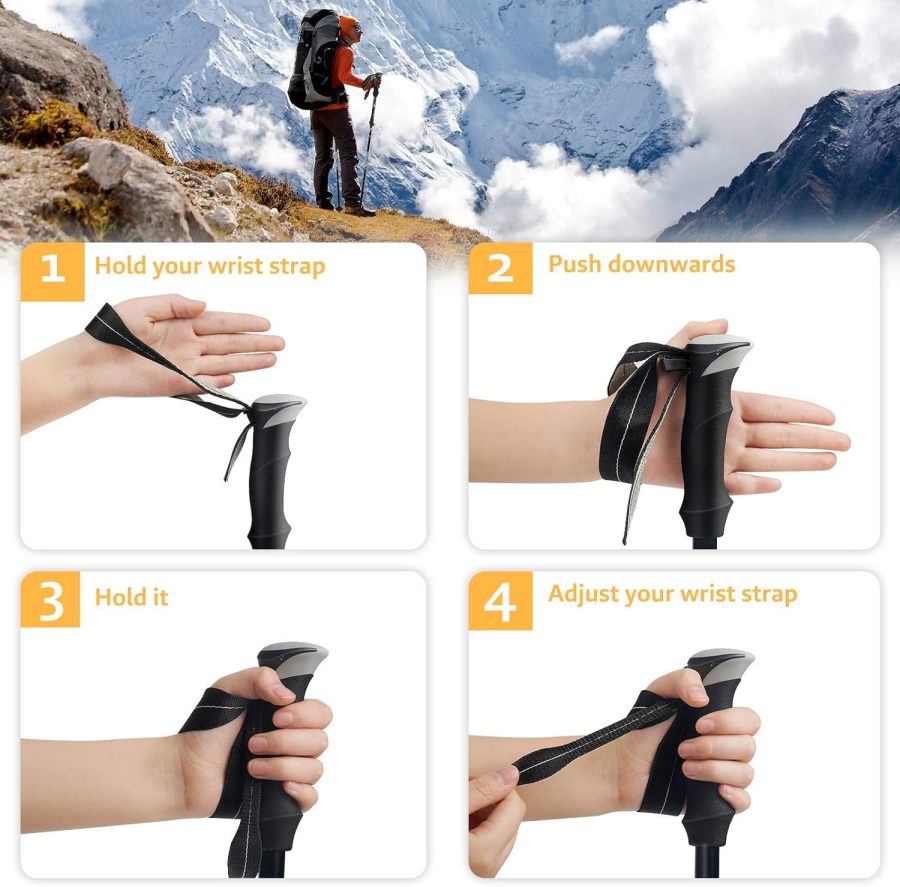 1 Hold your wrist strap

2 Push downwards

3 Hold it

4 Adjust your wrist strap