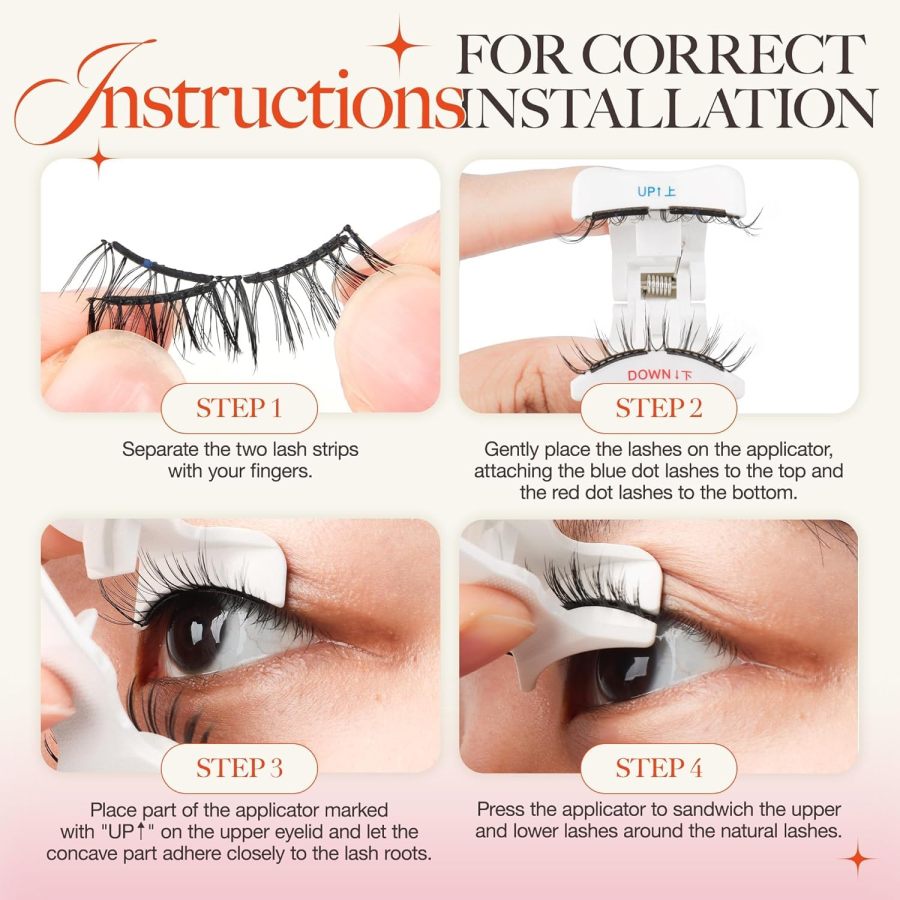 Instructions FOR CORRECT INSTALLATION

UP↑上

DOWN↓下

STEP 1

Separate the two lash strips with your fingers.

STEP 2

Gently place the lashes on the applicator, attaching the blue dot lashes to the top and the red dot lashes to the bottom.

STEP 3

Place part of the applicator marked with "UP↑" on the upper eyelid and let the concave part adhere closely to the lash roots.

STEP 4

Press the applicator to sandwich the upper and lower lashes around the natural lashes.