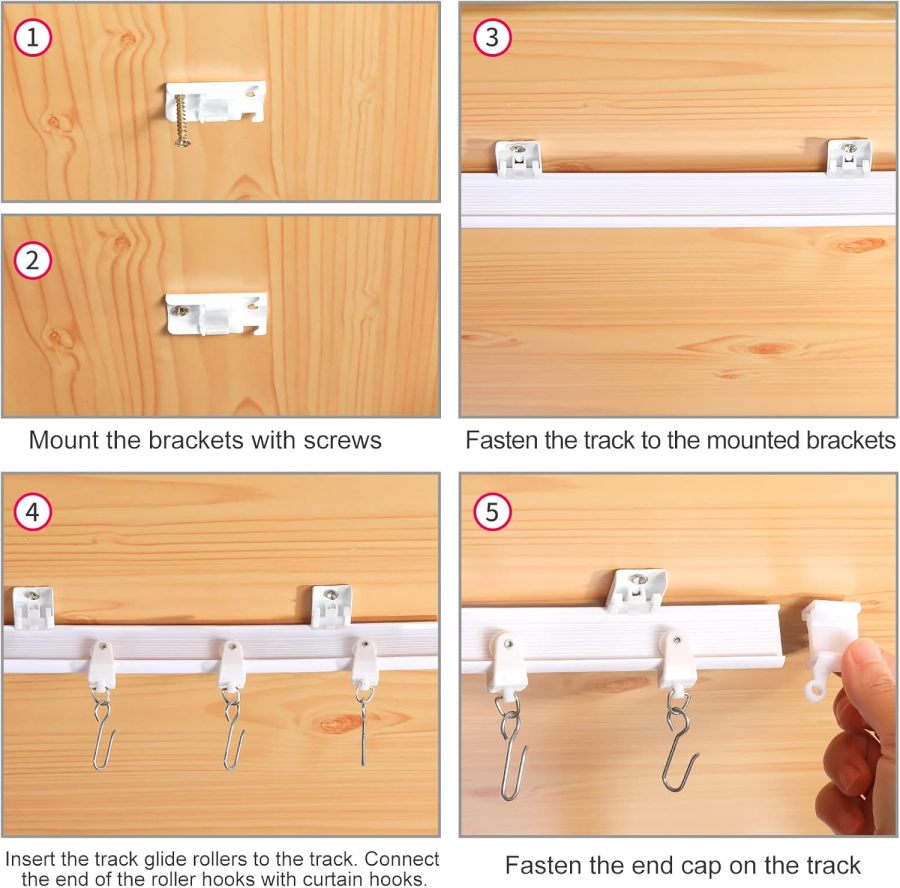 1

2

Mount the brackets with screws

3

Fasten the track to the mounted brackets

4

Insert the track glide rollers to the track. Connect the end of the roller hooks with curtain hooks.

5

Fasten the end cap on the track