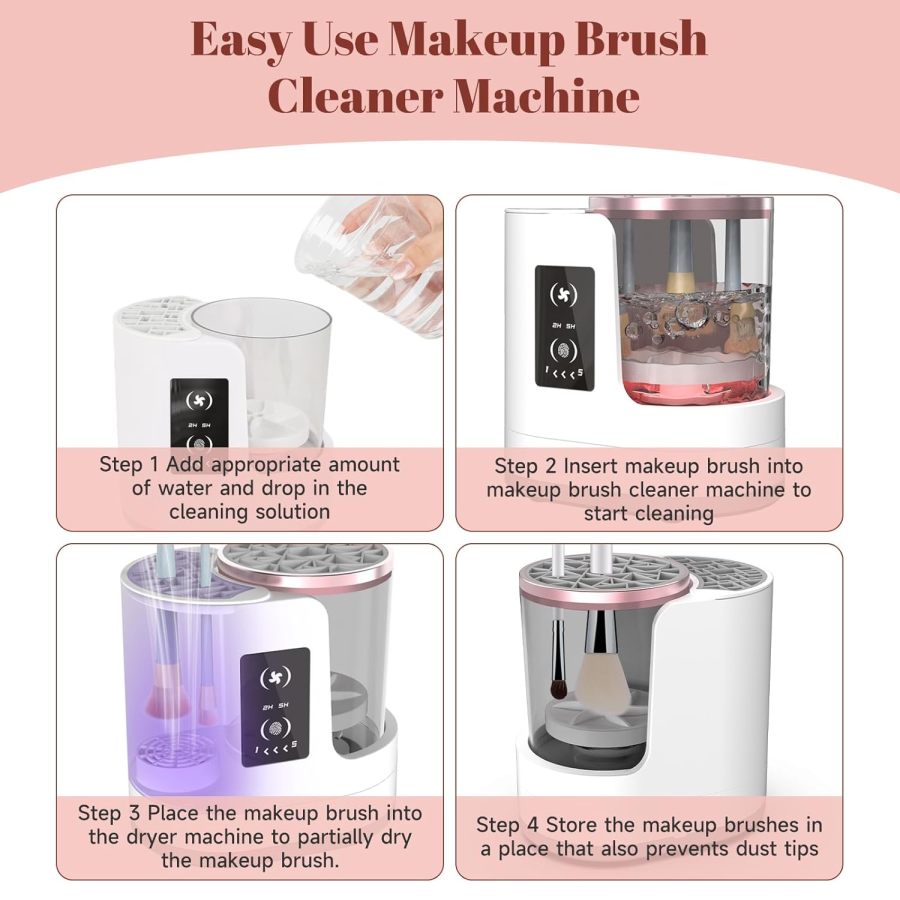 Easy Use Makeup Brush Cleaner Machine

2H 5H

Step 1 Add appropriate amount of water and drop in the cleaning solution

2H 5H

1 < < < 5

Step 2 Insert makeup brush into makeup brush cleaner machine to start cleaning

2H 5H

1 < < < 5

Step 3 Place the makeup brush into the dryer machine to partially dry the makeup brush.

Step 4 Store the makeup brushes in a place that also prevents dust tips