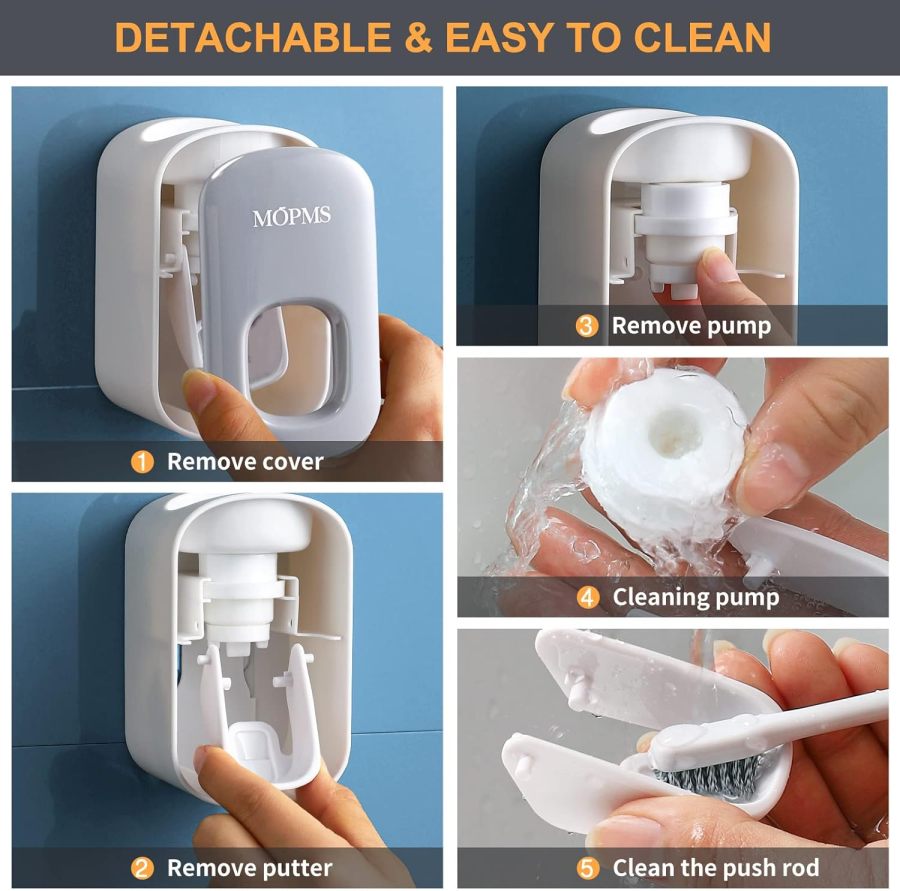 DETACHABLE & EASY TO CLEAN

MOPMS

1 Remove cover

2 Remove putter

3 Remove pump

4 Cleaning pump

5 Clean the push rod