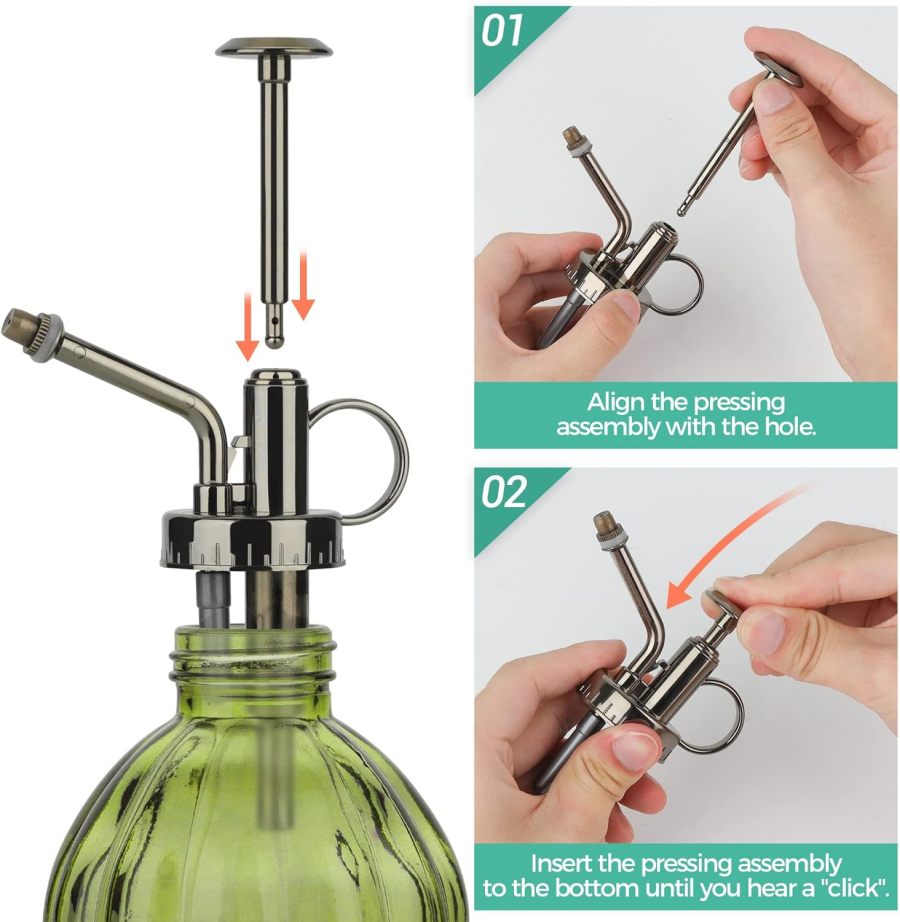 01

Align the pressing assembly with the hole.

02

Insert the pressing assembly to the bottom until you hear a "click".