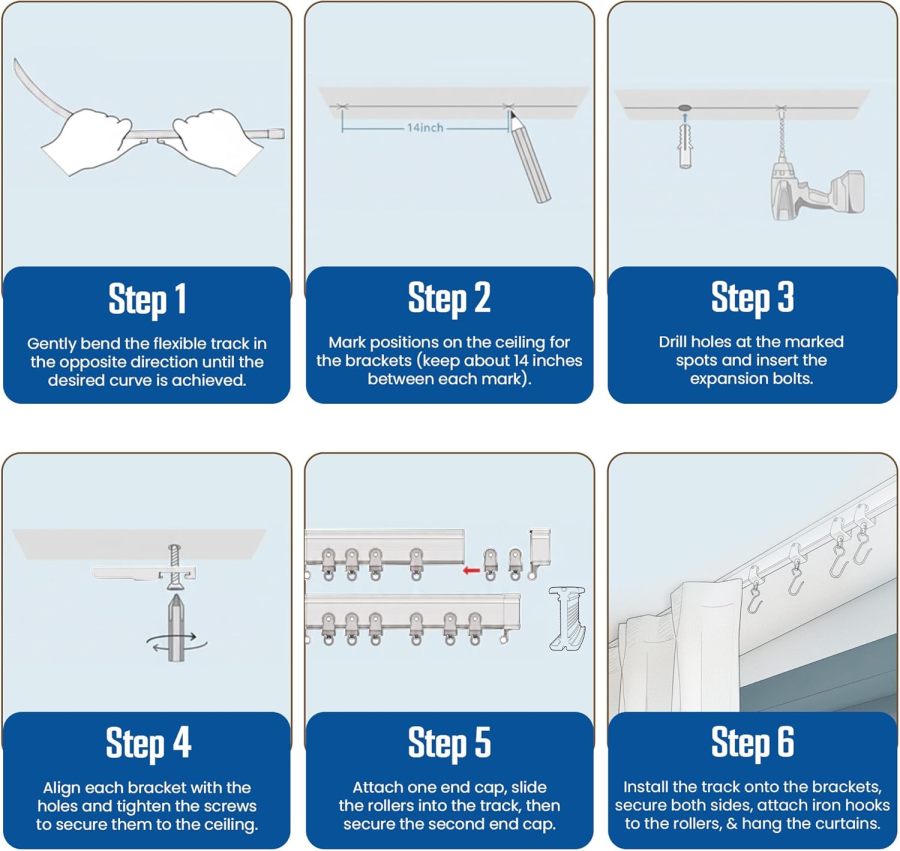 Step 1
Gently bend the flexible track in the opposite direction until the desired curve is achieved.

14inch

Step 2
Mark positions on the ceiling for the brackets (keep about 14 inches between each mark).

Step 3
Drill holes at the marked spots and insert the expansion bolts.

Step 4
Align each bracket with the holes and tighten the screws to secure them to the ceiling.

Step 5
Attach one end cap, slide the rollers into the track, then secure the second end cap.

Step 6
Install the track onto the brackets, secure both sides, attach iron hooks to the rollers, & hang the curtains.