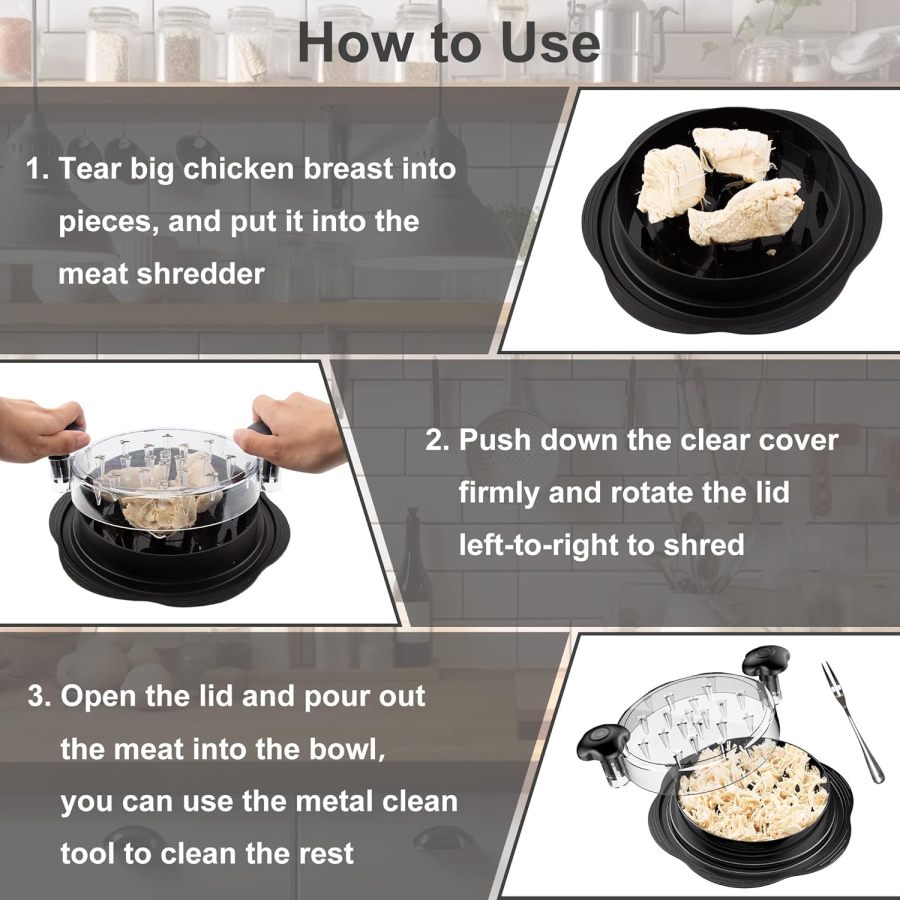 How to Use

1. Tear big chicken breast into pieces, and put it into the meat shredder

2. Push down the clear cover firmly and rotate the lid left-to-right to shred

3. Open the lid and pour out the meat into the bowl, you can use the metal clean tool to clean the rest