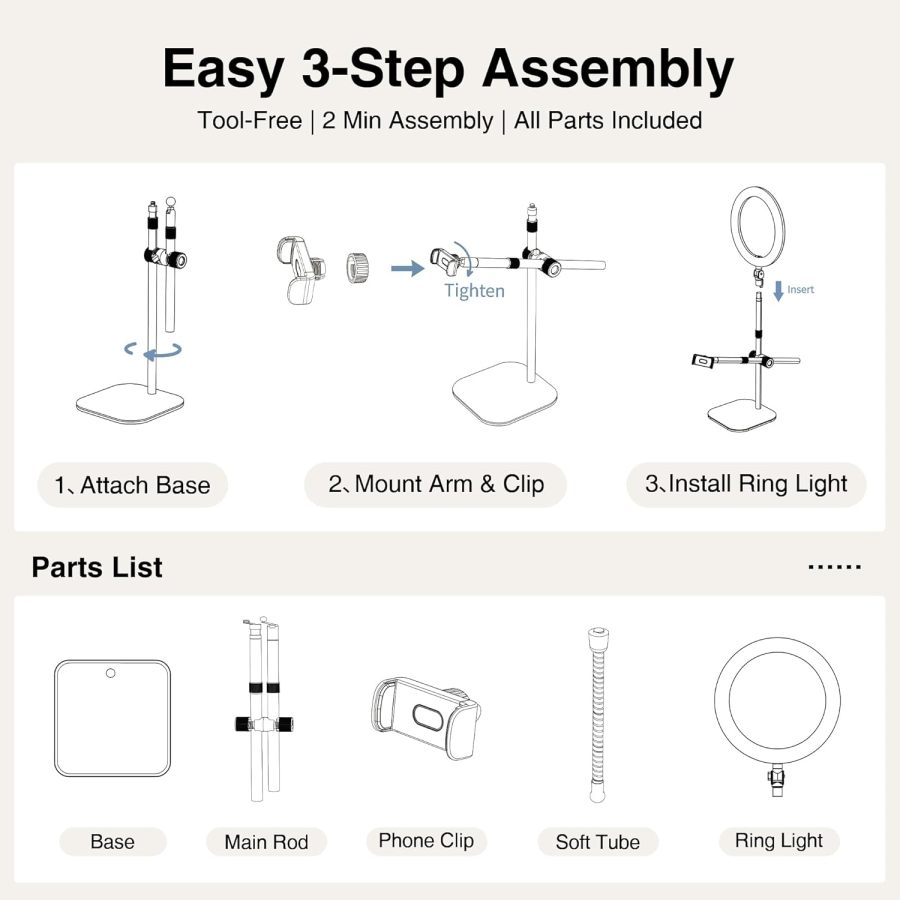 Easy 3-Step Assembly

Tool-Free | 2 Min Assembly | All Parts Included

Tighten

Insert

1、Attach Base

2、Mount Arm & Clip

3、Install Ring Light

Parts List

......

Base

Main Rod

Phone Clip

Soft Tube

Ring Light