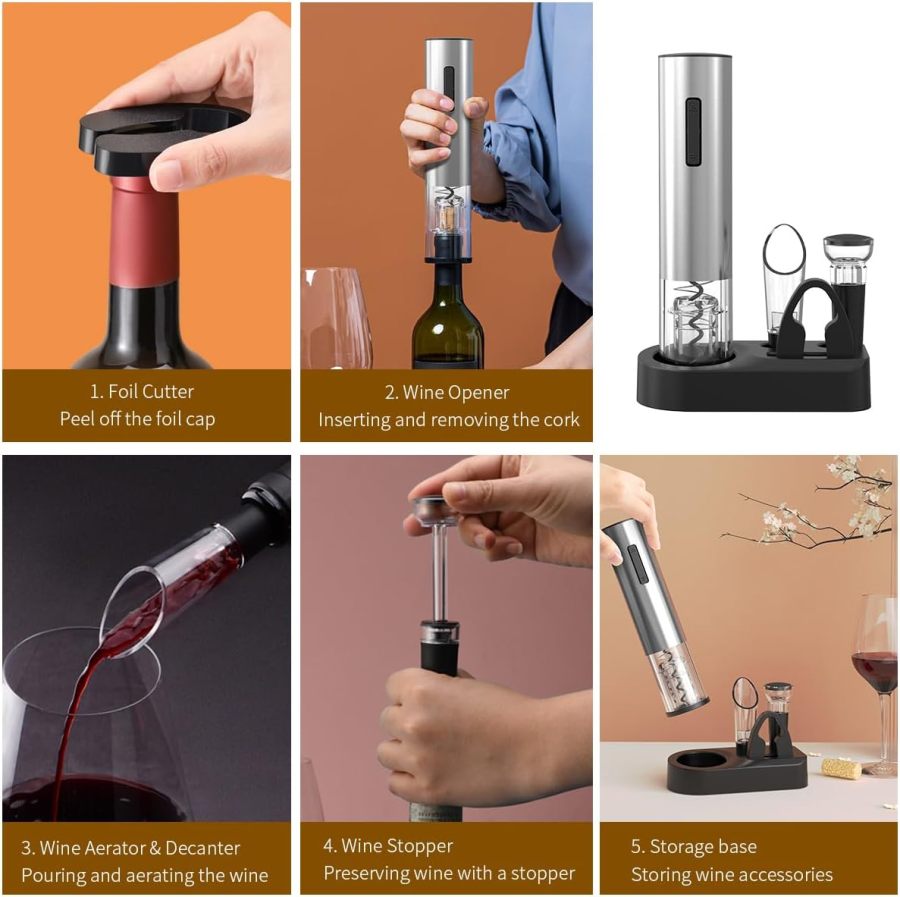 1. Foil Cutter
Peel off the foil cap

2. Wine Opener
Inserting and removing the cork

3. Wine Aerator & Decanter
Pouring and aerating the wine

4. Wine Stopper
Preserving wine with a stopper

5. Storage base
Storing wine accessories