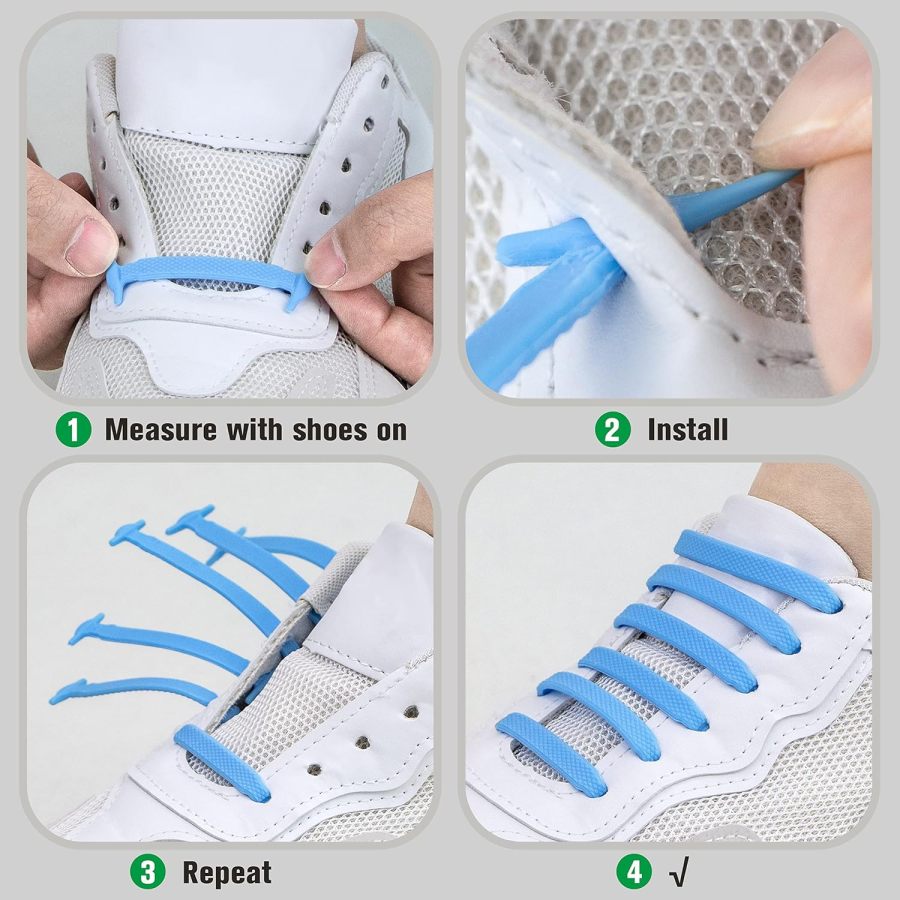 1 Measure with shoes on

2 Install

3 Repeat

4 √