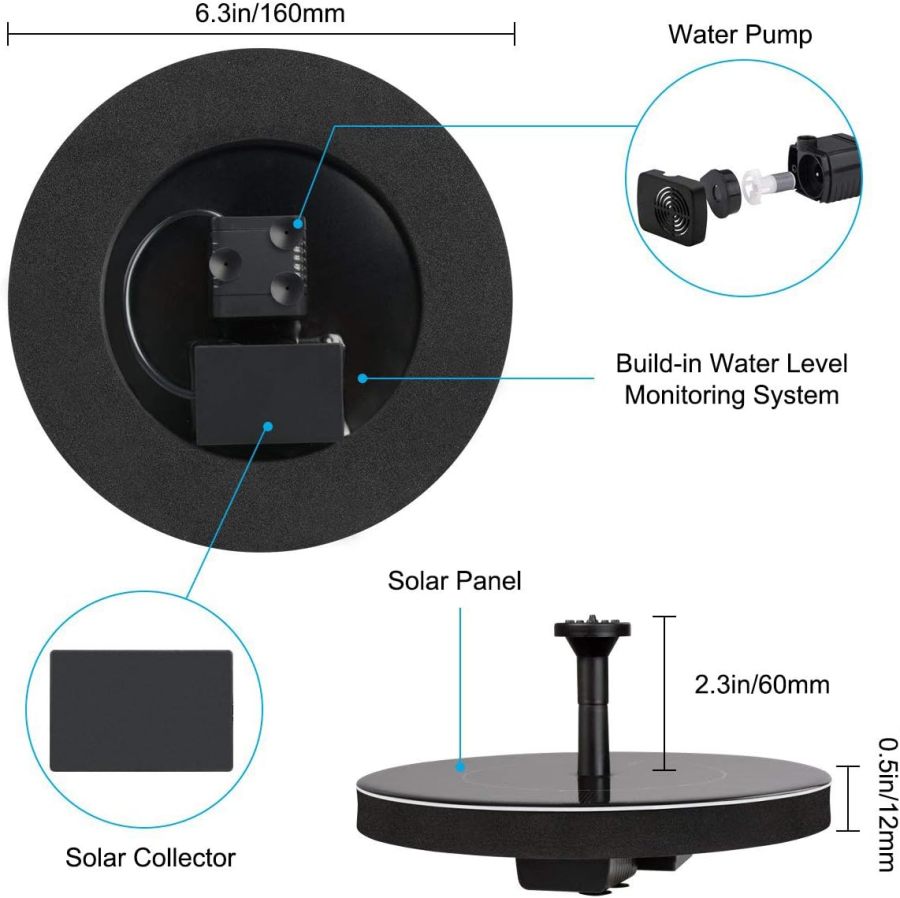 6.3in/160mm

Water Pump

Build-in Water Level Monitoring System

Solar Panel

2.3in/60mm

0.5in/12mm

Solar Collector