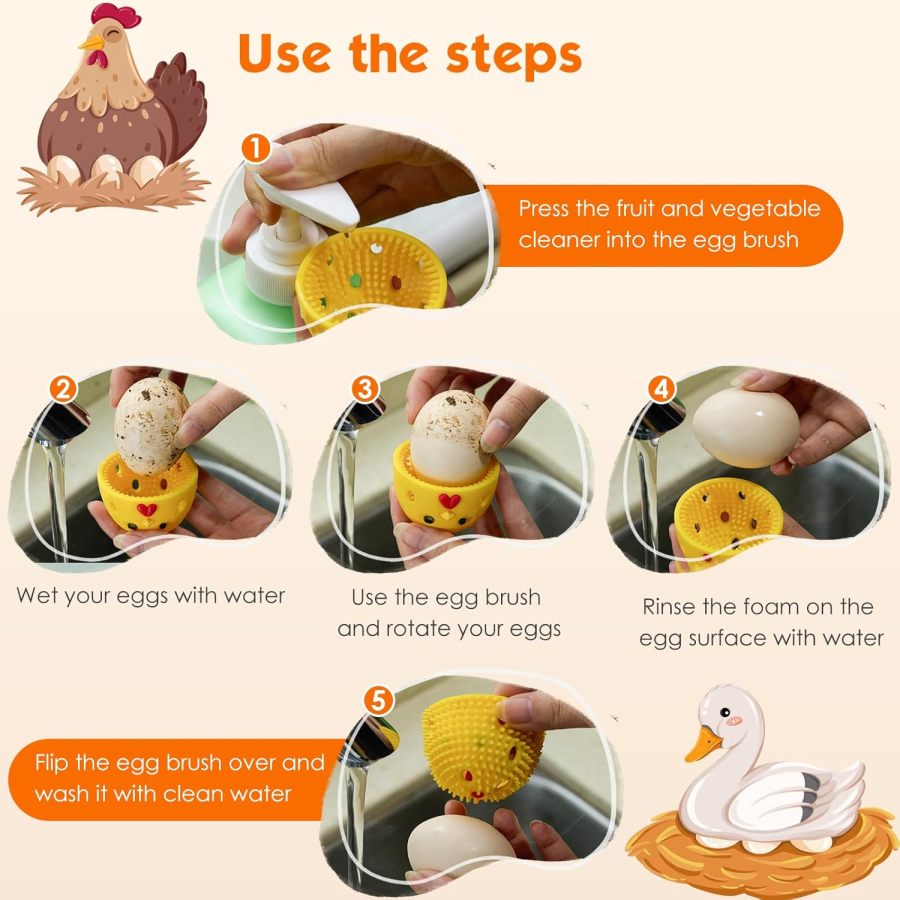 Use the steps

1

Press the fruit and vegetable cleaner into the egg brush

2

Wet your eggs with water

3

Use the egg brush and rotate your eggs

4

Rinse the foam on the egg surface with water

5

Flip the egg brush over and wash it with clean water