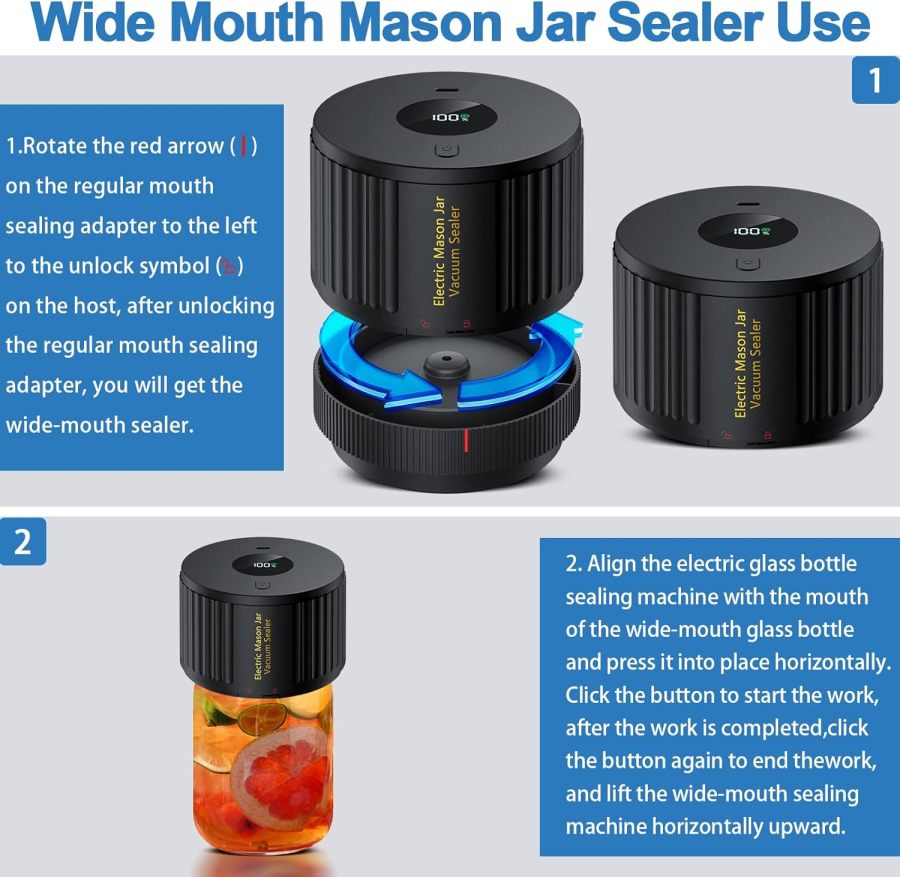 Wide Mouth Mason Jar Sealer Use

1

1.Rotate the red arrow ( | ) on the regular mouth sealing adapter to the left to the unlock symbol ( ) on the host, after unlocking the regular mouth sealing adapter, you will get the wide-mouth sealer.

100

Electric Mason Jar
Vacuum Sealer

100

Electric Mason Jar
Vacuum Sealer

2

100

Electric Mason Jar
Vacuum Sealer

2. Align the electric glass bottle sealing machine with the mouth of the wide-mouth glass bottle and press it into place horizontally. Click the button to start the work, after the work is completed,click the button again to end thework, and lift the wide-mouth sealing machine horizontally upward.