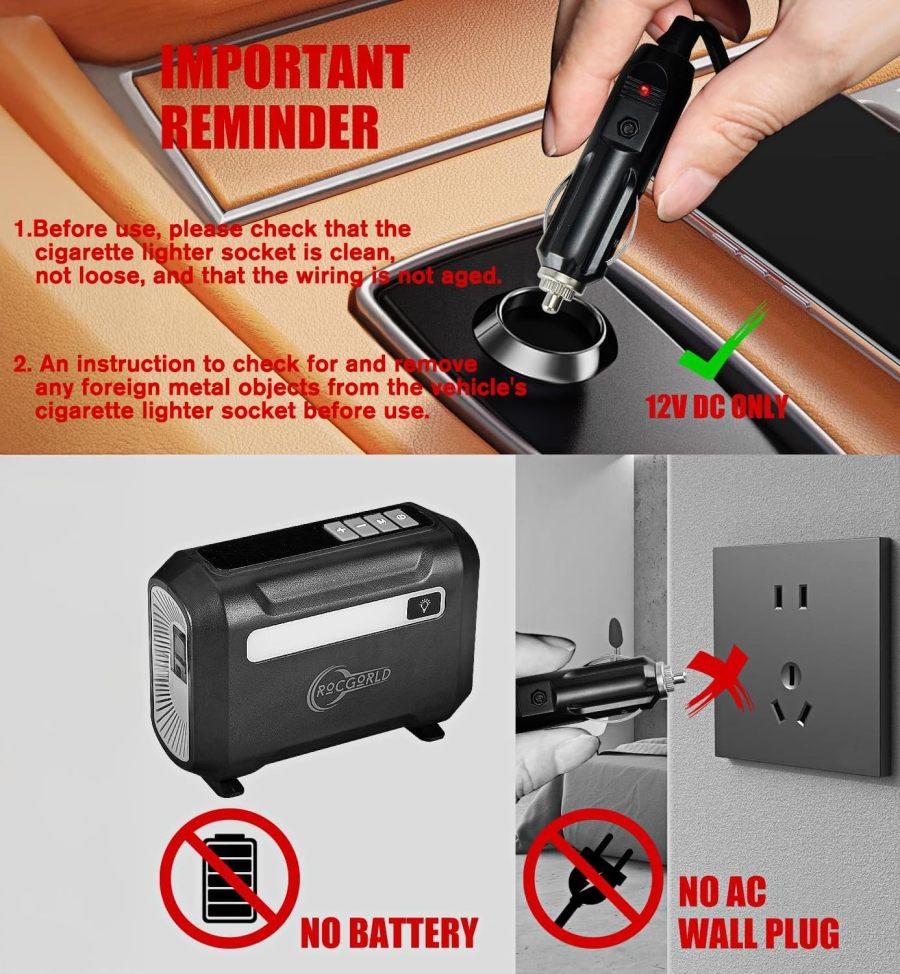 IMPORTANT REMINDER

1.Before use, please check that the cigarette lighter socket is clean, not loose, and that the wiring is not aged.

2. An instruction to check for and remove any foreign metal objects from the vehicle's cigarette lighter socket before use.

12V DC ONLY

+ − M

ROCGORLD

NO BATTERY

NO AC WALL PLUG