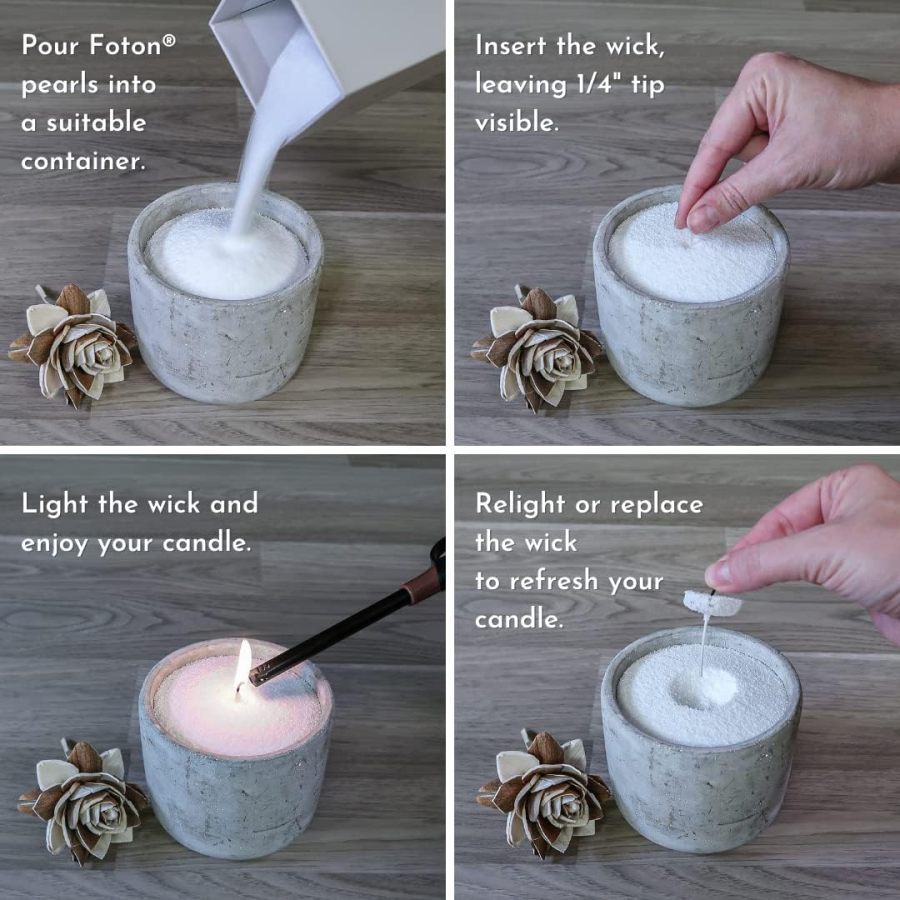 Pour Foton® pearls into a suitable container.

Insert the wick, leaving 1/4" tip visible.

Light the wick and enjoy your candle.

Relight or replace the wick to refresh your candle.