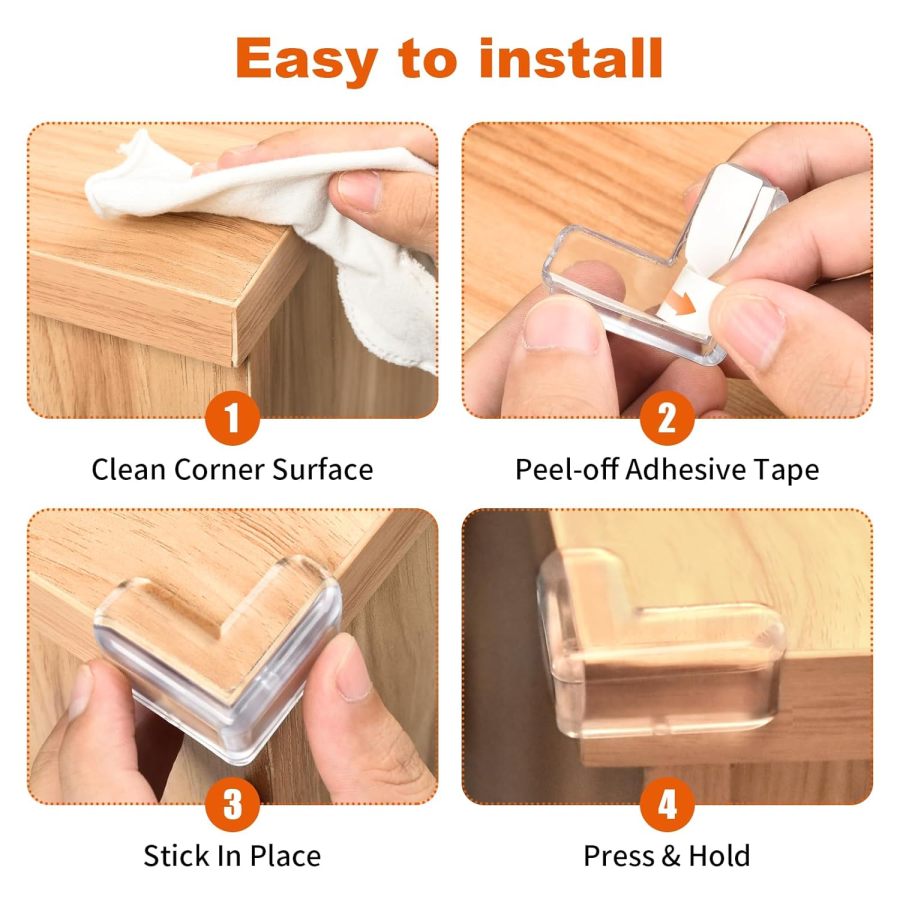 Easy to install

1

Clean Corner Surface

2

Peel-off Adhesive Tape

3

Stick In Place

4

Press & Hold