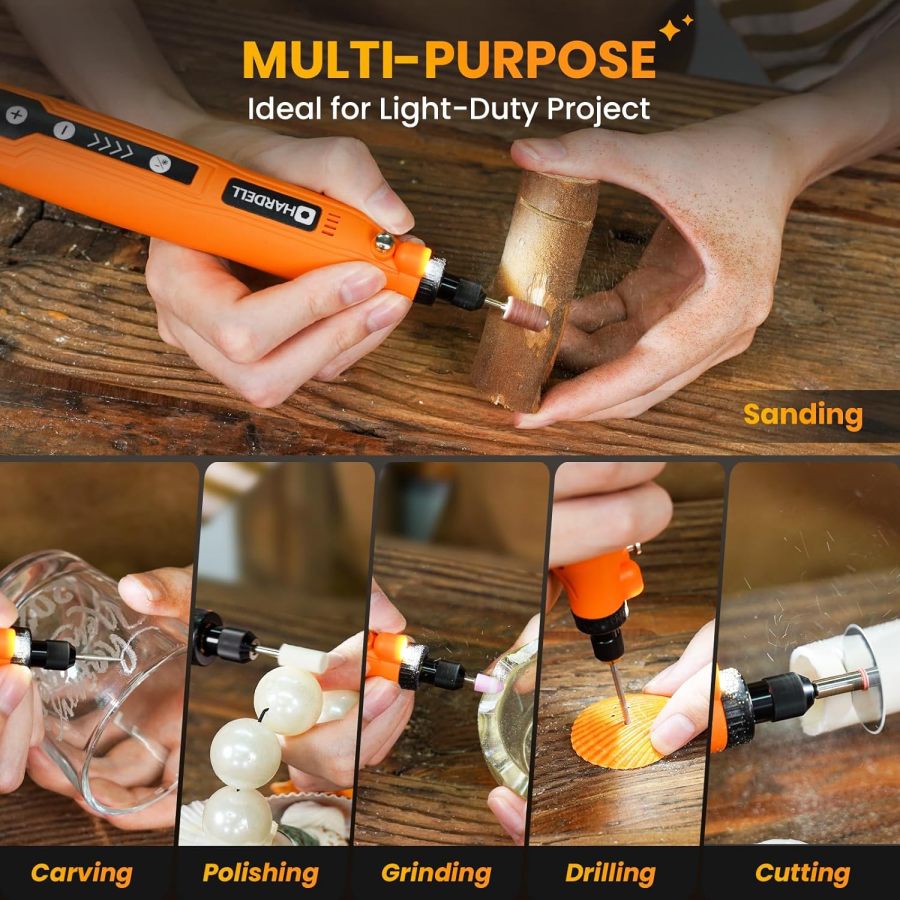 MULTI-PURPOSE
Ideal for Light-Duty Project

HARDELL

Sanding

Carving

Polishing

Grinding

Drilling

Cutting