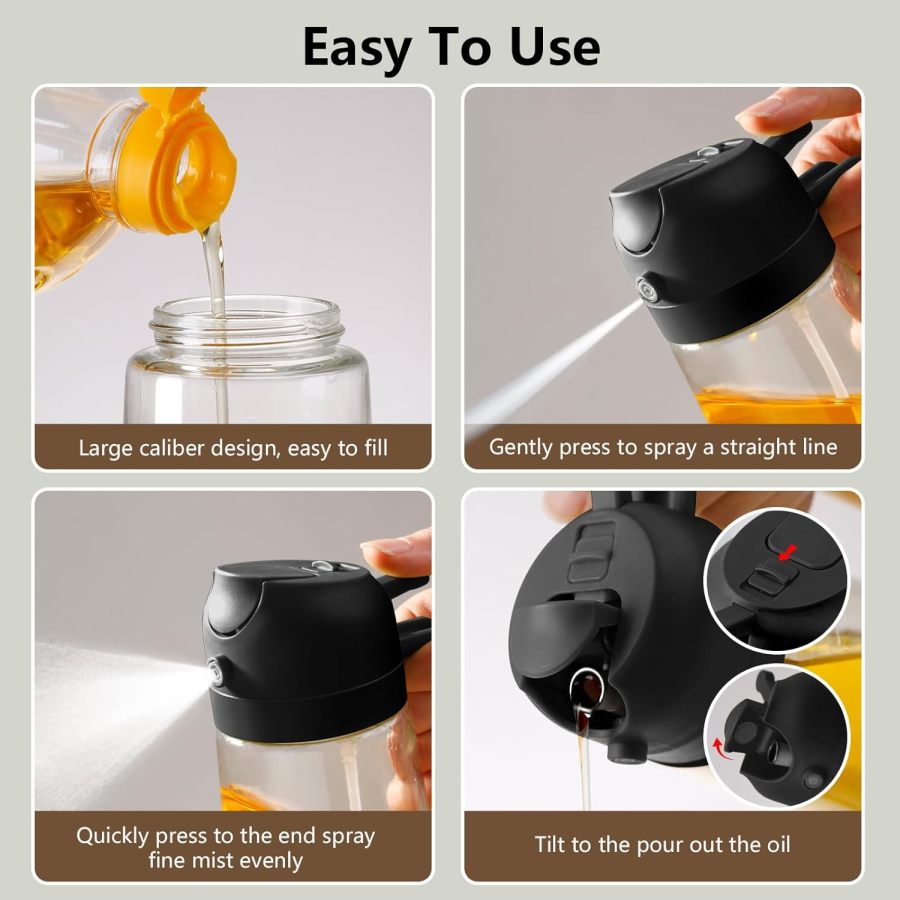 Easy To Use

Large caliber design, easy to fill

Gently press to spray a straight line

Quickly press to the end spray fine mist evenly

Tilt to the pour out the oil