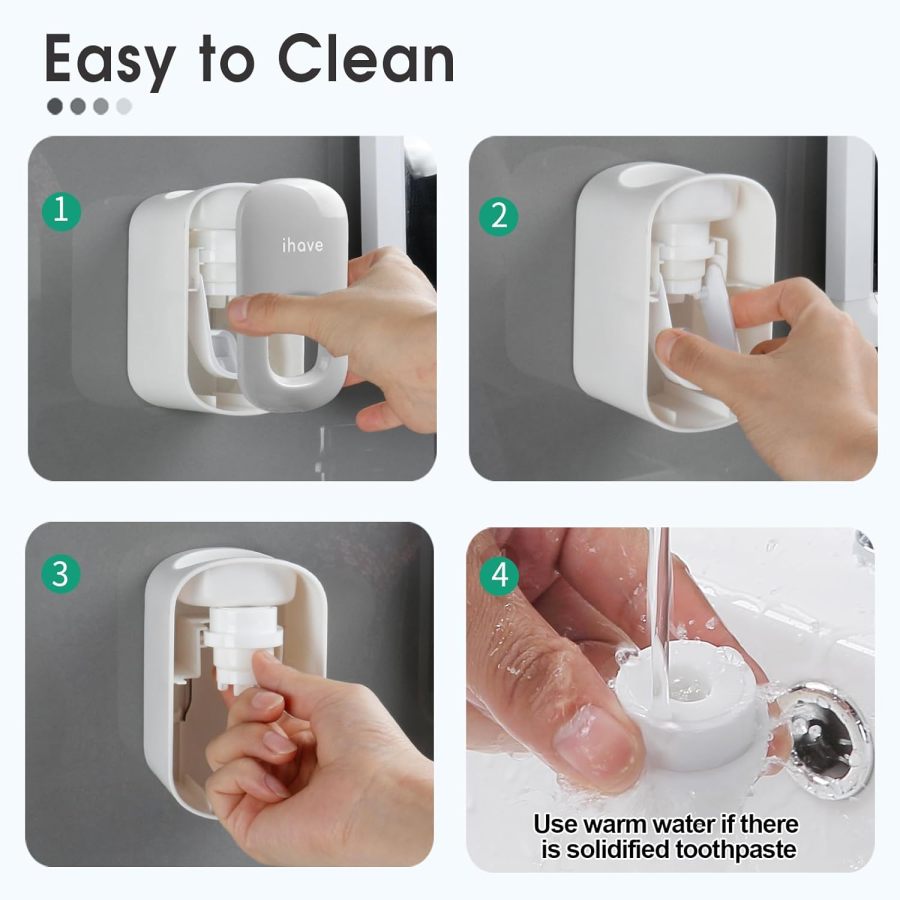 Easy to Clean

1

ihave

2

3

4

Use warm water if there is solidified toothpaste