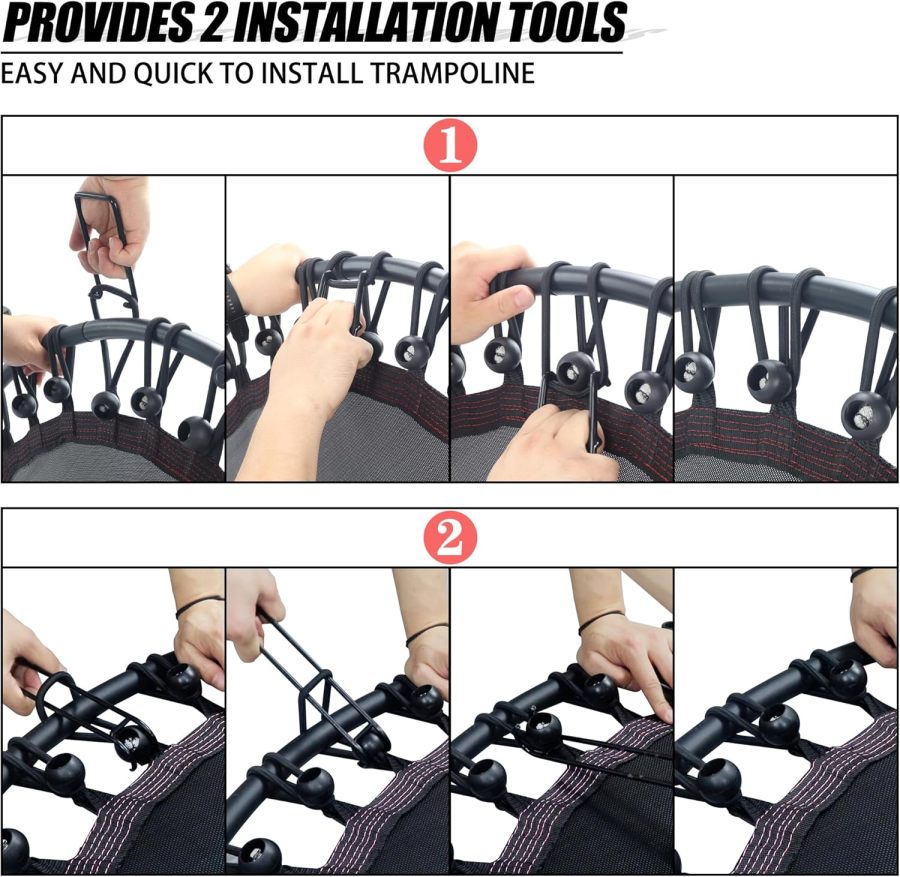 PROVIDES 2 INSTALLATION TOOLS
EASY AND QUICK TO INSTALL TRAMPOLINE

1

2