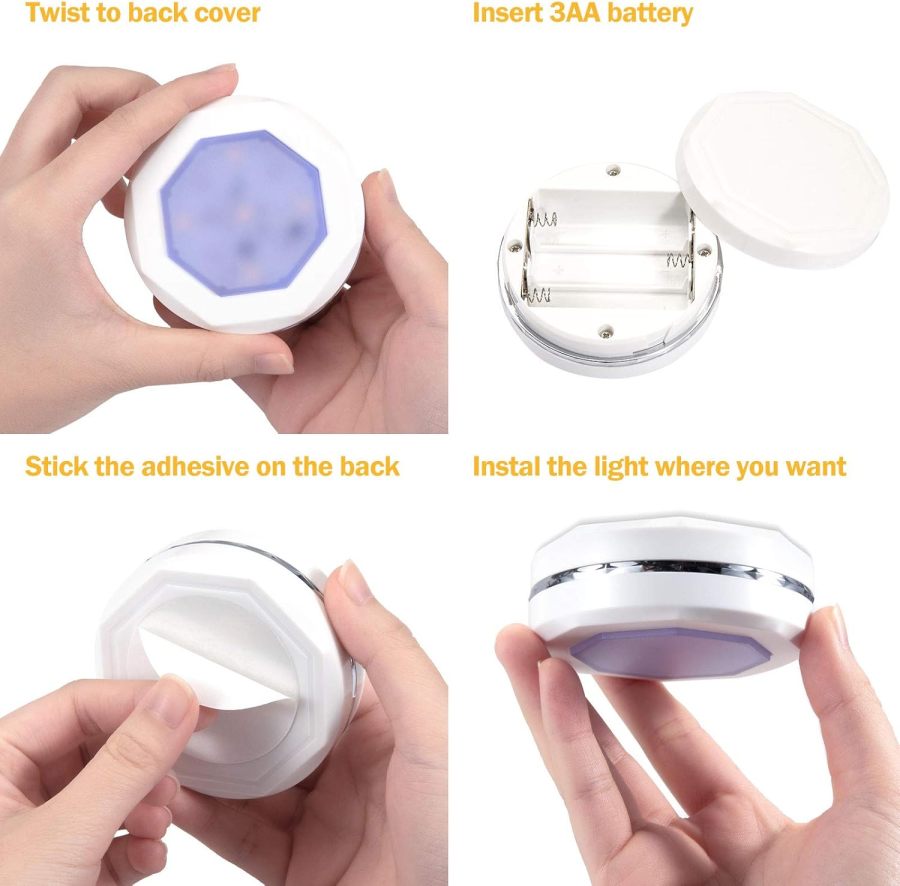 Twist to back cover

Insert 3AA battery

Stick the adhesive on the back

Instal the light where you want