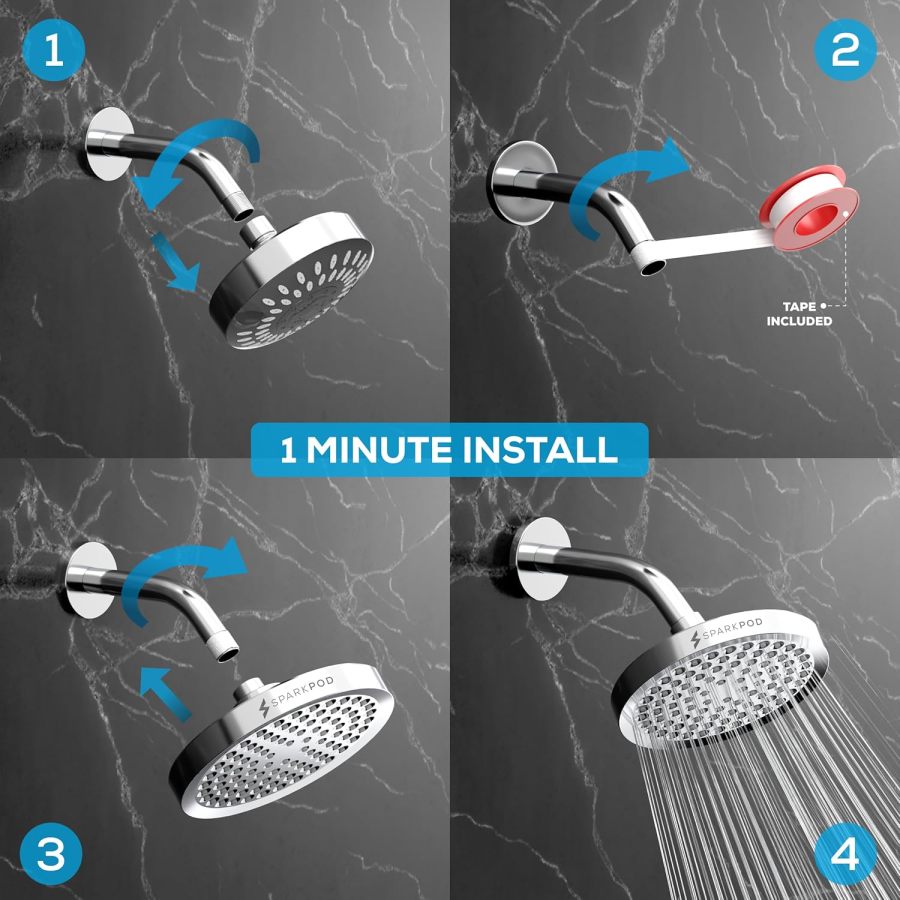 1

2

TAPE INCLUDED

1 MINUTE INSTALL

SPARKPOD

SPARKPOD

3

4