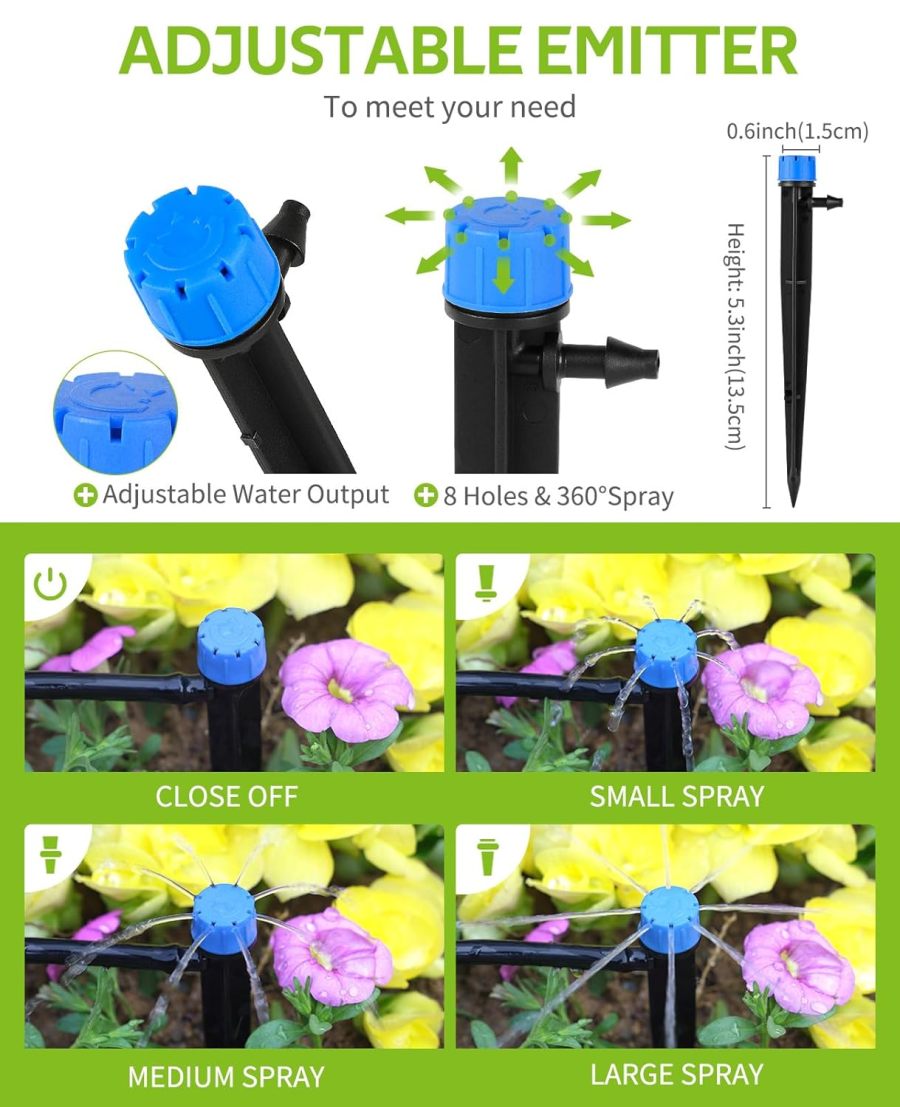 ADJUSTABLE EMITTER

To meet your need

0.6inch(1.5cm)

Height: 5.3inch(13.5cm)

Adjustable Water Output

8 Holes & 360°Spray

CLOSE OFF

SMALL SPRAY

MEDIUM SPRAY

LARGE SPRAY