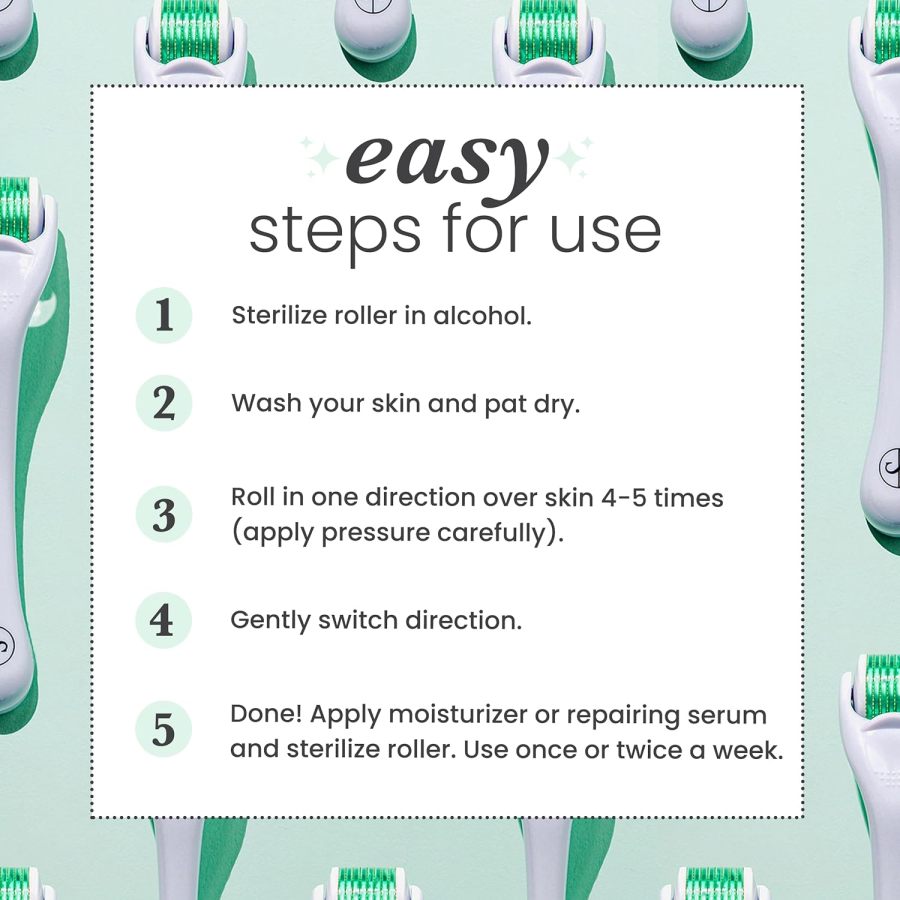 easy
steps for use

1 Sterilize roller in alcohol.

2 Wash your skin and pat dry.

3 Roll in one direction over skin 4-5 times (apply pressure carefully).

4 Gently switch direction.

5 Done! Apply moisturizer or repairing serum and sterilize roller. Use once or twice a week.