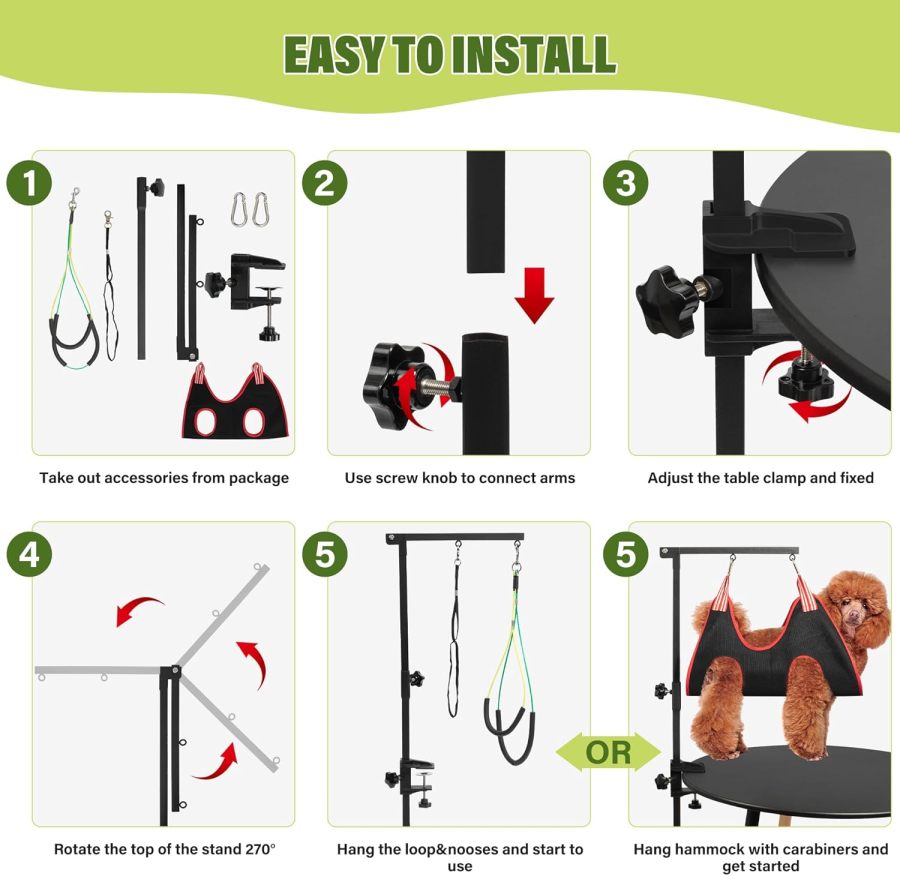 EASY TO INSTALL

1

Take out accessories from package

2

Use screw knob to connect arms

3

Adjust the table clamp and fixed

4

Rotate the top of the stand 270°

5

Hang the loop&nooses and start to use

OR

5

Hang hammock with carabiners and get started