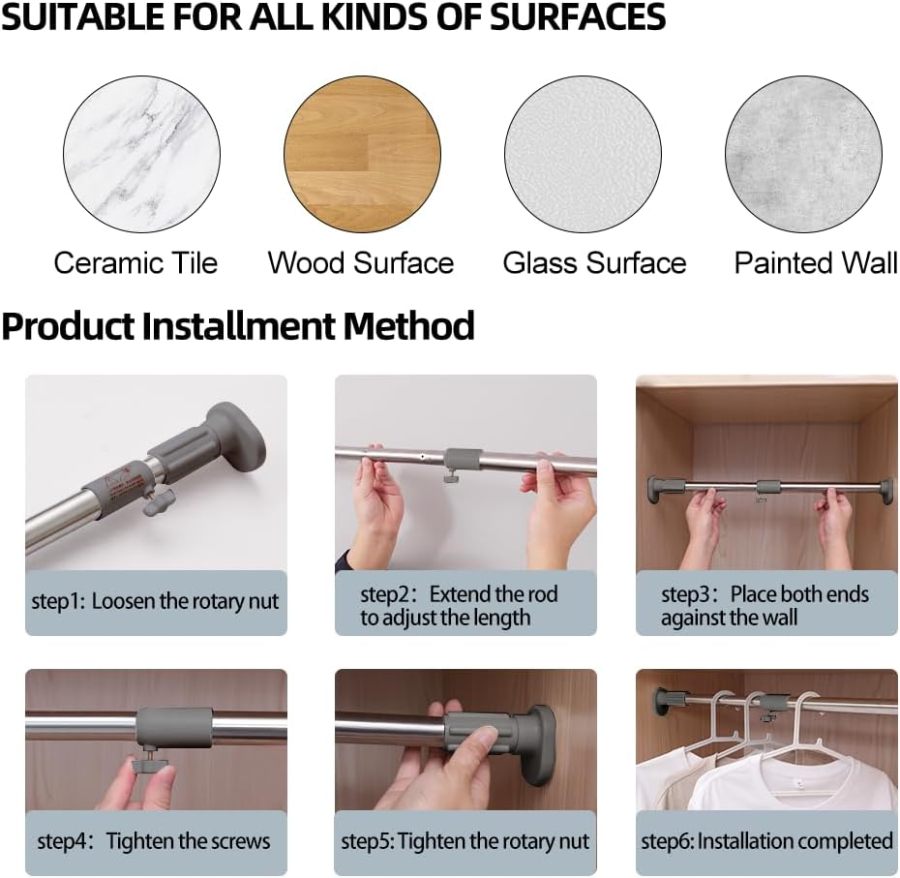 SUITABLE FOR ALL KINDS OF SURFACES

Ceramic Tile

Wood Surface

Glass Surface

Painted Wall

Product Installment Method

step1: Loosen the rotary nut

step2: Extend the rod to adjust the length

step3: Place both ends against the wall

step4: Tighten the screws

step5: Tighten the rotary nut

step6: Installation completed