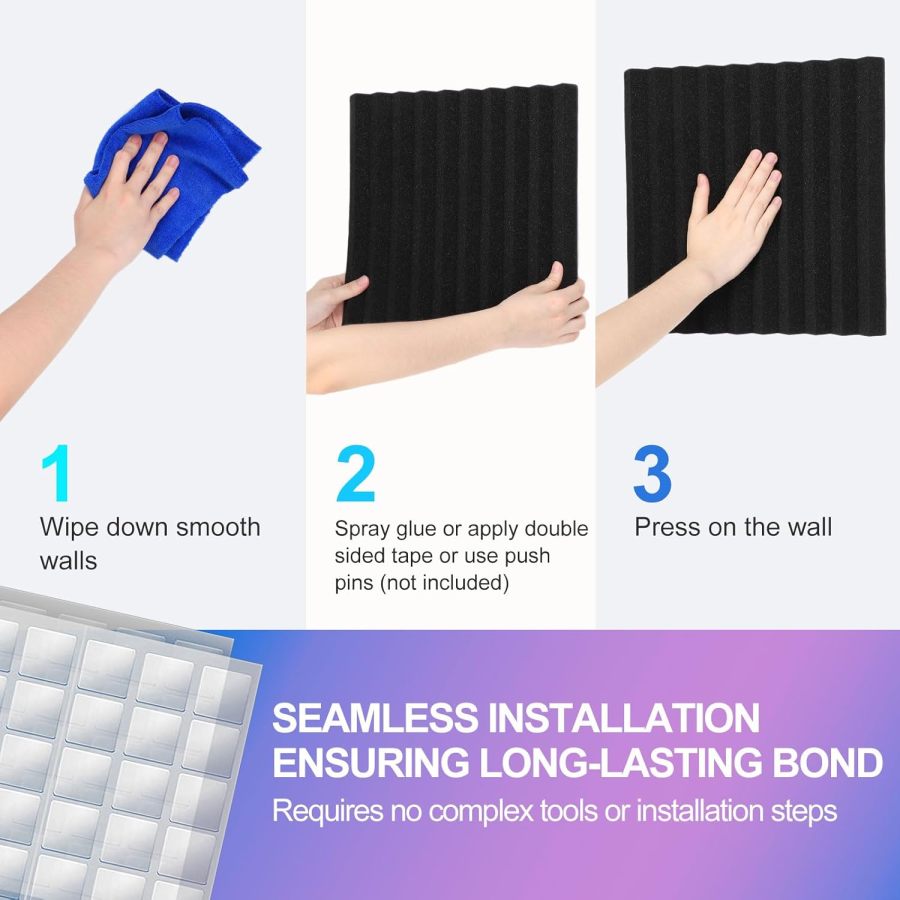 1
Wipe down smooth walls

2
Spray glue or apply double sided tape or use push pins (not included)

3
Press on the wall

SEAMLESS INSTALLATION ENSURING LONG-LASTING BOND
Requires no complex tools or installation steps