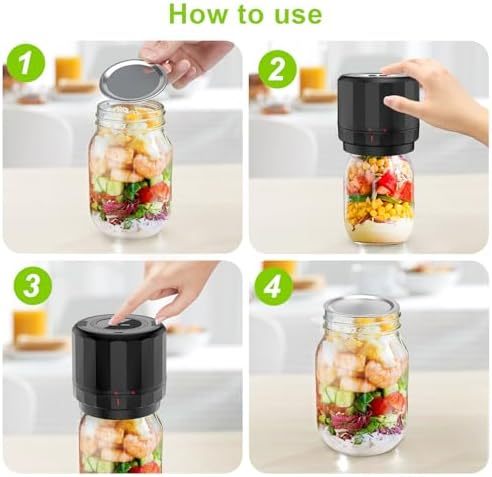 How to use

1

2

3

4