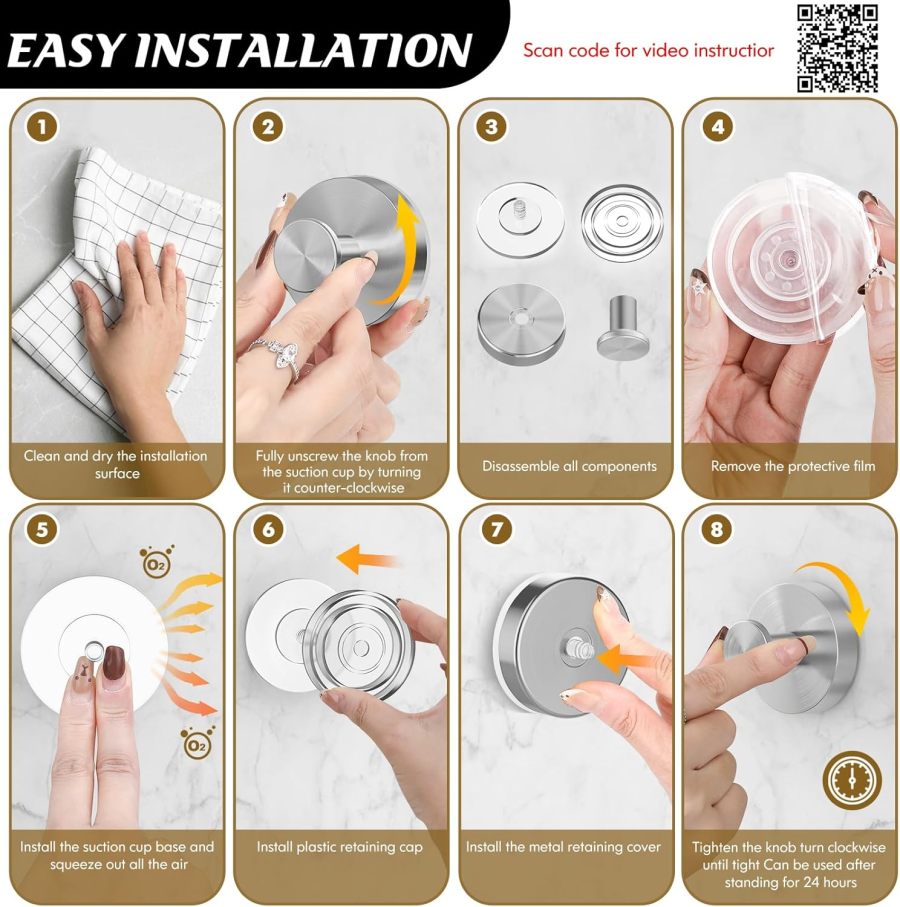 EASY INSTALLATION

Scan code for video instructior

1
Clean and dry the installation surface

2
Fully unscrew the knob from the suction cup by turning it counter-clockwise

3
Disassemble all components

4
Remove the protective film

5
$O_2$
$O_2$
Install the suction cup base and squeeze out all the air

6
Install plastic retaining cap

7
Install the metal retaining cover

8
Tighten the knob turn clockwise until tight Can be used after standing for 24 hours