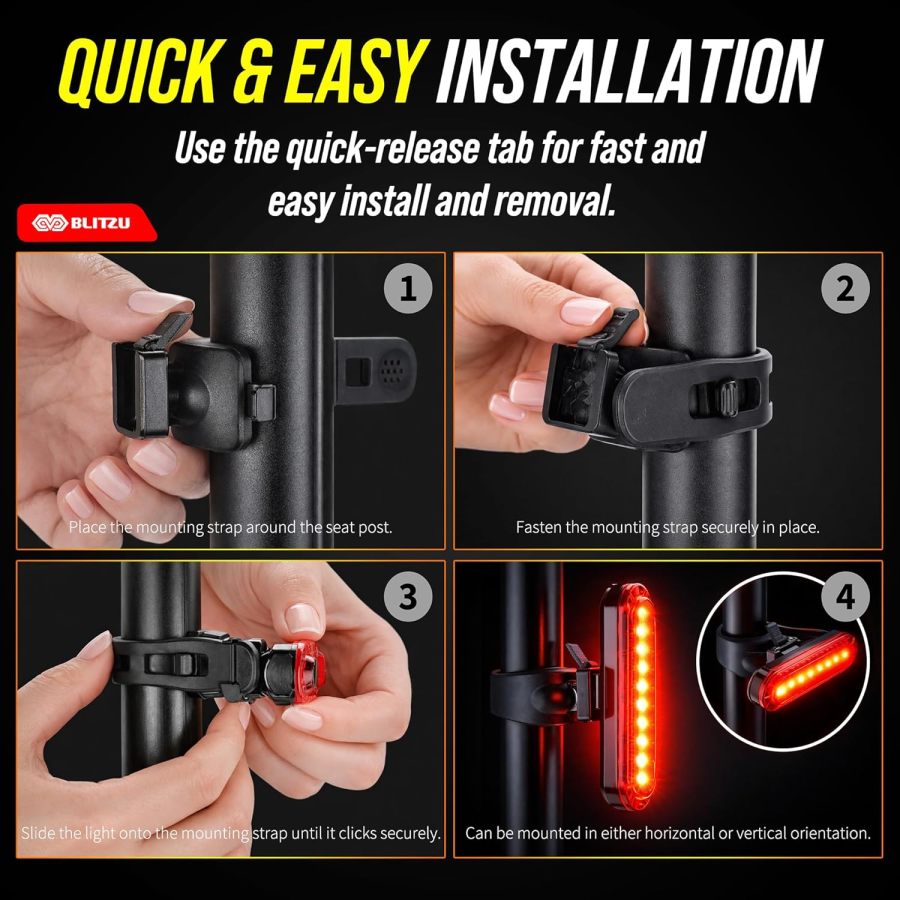 QUICK & EASY INSTALLATION

Use the quick-release tab for fast and easy install and removal.

BLITZU

1

Place the mounting strap around the seat post.

2

Fasten the mounting strap securely in place.

3

Slide the light onto the mounting strap until it clicks securely.

4

Can be mounted in either horizontal or vertical orientation.