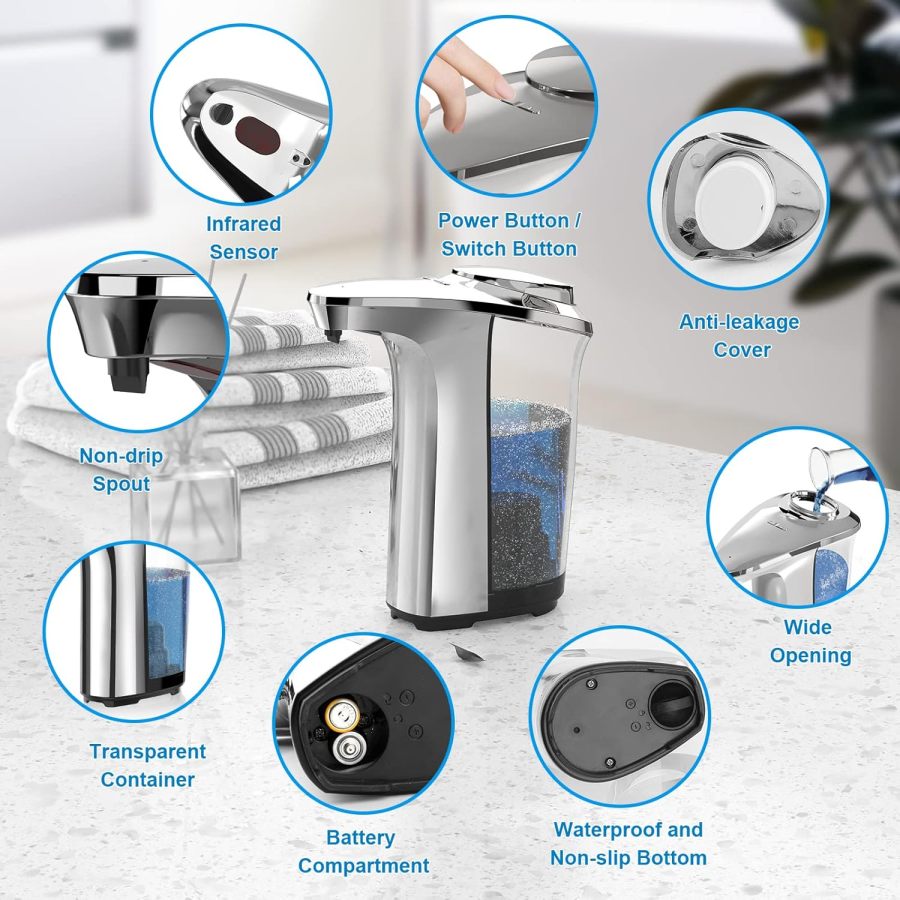 Infrared Sensor

Power Button / Switch Button

Anti-leakage Cover

Non-drip Spout

Wide Opening

Transparent Container

Battery Compartment

Waterproof and Non-slip Bottom