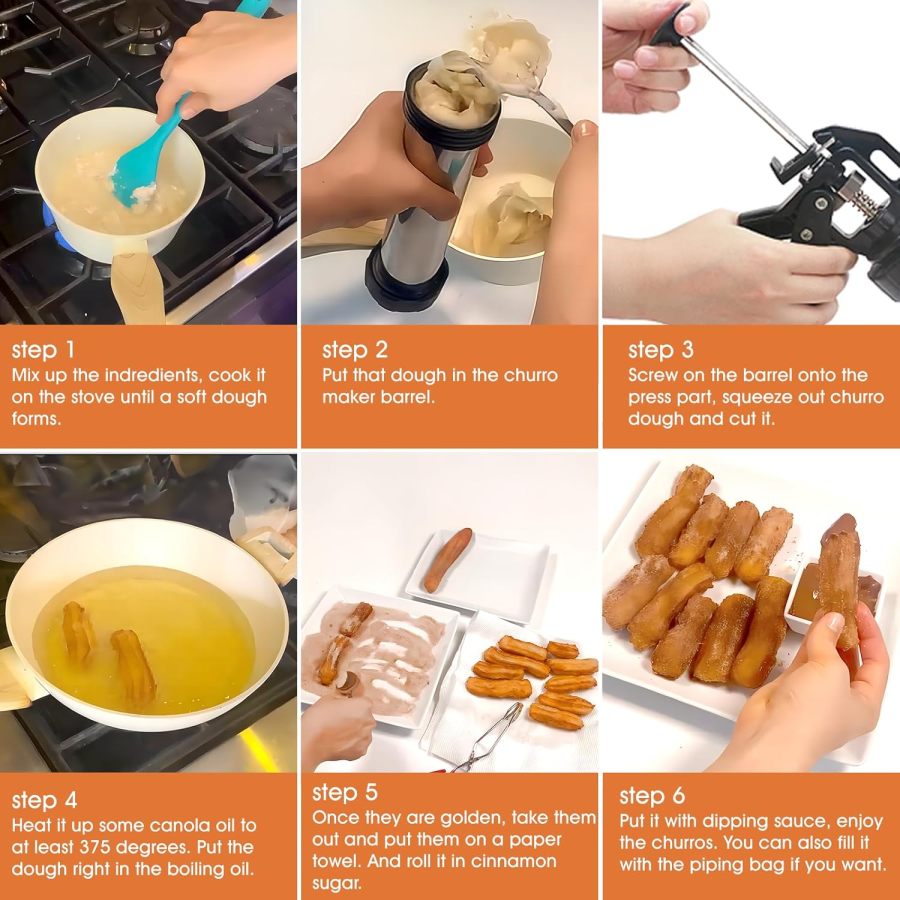 step 1
Mix up the indredients, cook it on the stove until a soft dough forms.

step 2
Put that dough in the churro maker barrel.

step 3
Screw on the barrel onto the press part, squeeze out churro dough and cut it.

step 4
Heat it up some canola oil to at least 375 degrees. Put the dough right in the boiling oil.

step 5
Once they are golden, take them out and put them on a paper towel. And roll it in cinnamon sugar.

step 6
Put it with dipping sauce, enjoy the churros. You can also fill it with the piping bag if you want.