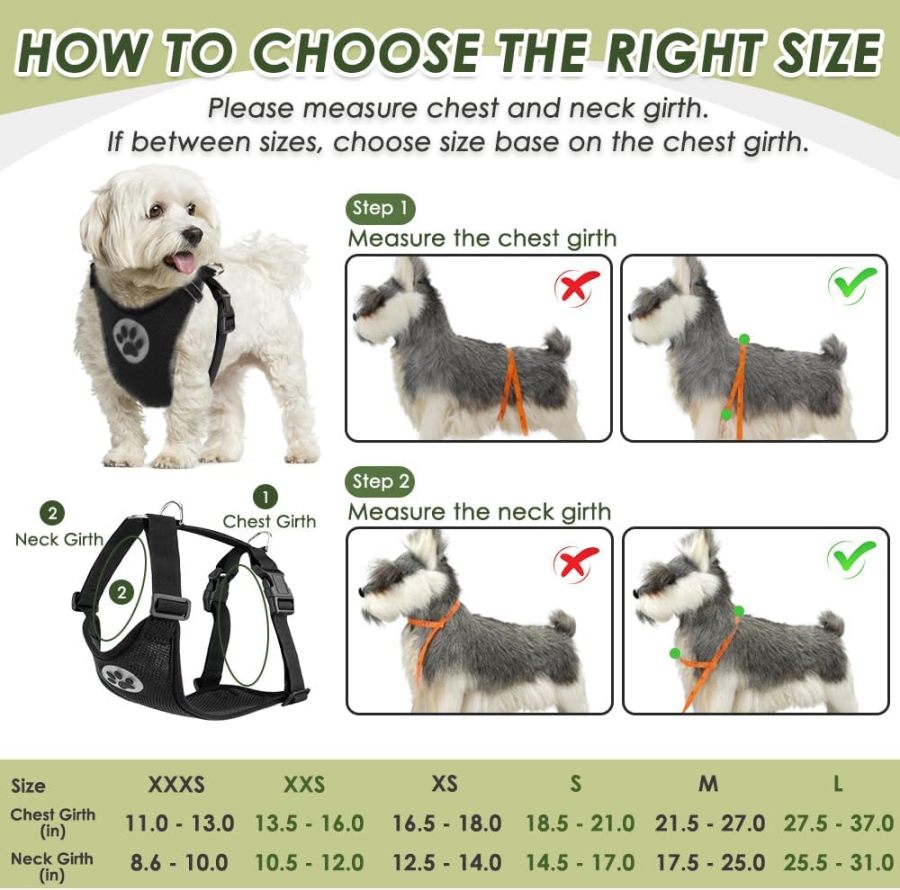 HOW TO CHOOSE THE RIGHT SIZE

Please measure chest and neck girth.
If between sizes, choose size base on the chest girth.

Step 1
Measure the chest girth

Step 2
Measure the neck girth

2
Neck Girth

1
Chest Girth

2

| Size | XXXS | XXS | XS | S | M | L |
|---|---|---|---|---|---|---|
| Chest Girth (in) | 11.0 - 13.0 | 13.5 - 16.0 | 16.5 - 18.0 | 18.5 - 21.0 | 21.5 - 27.0 | 27.5 - 37.0 |
| Neck Girth (in) | 8.6 - 10.0 | 10.5 - 12.0 | 12.5 - 14.0 | 14.5 - 17.0 | 17.5 - 25.0 | 25.5 - 31.0 |