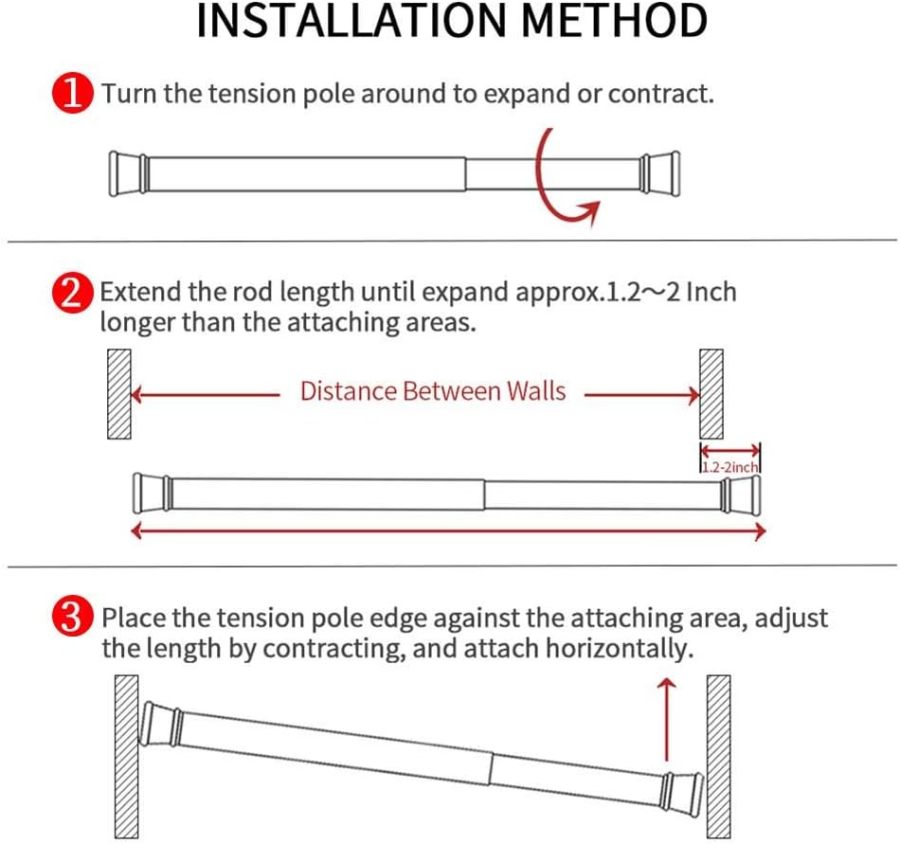 INSTALLATION METHOD

1 Turn the tension pole around to expand or contract.

2 Extend the rod length until expand approx.1.2~2 Inch longer than the attaching areas.

Distance Between Walls

1.2-2inch

3 Place the tension pole edge against the attaching area, adjust the length by contracting, and attach horizontally.