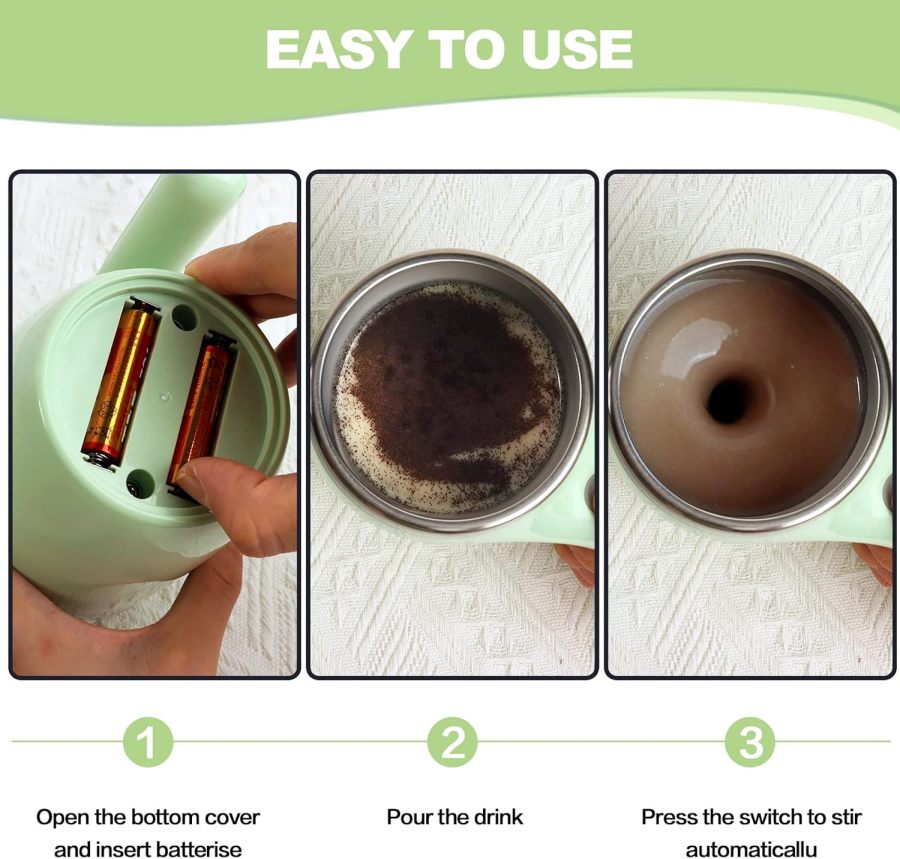 EASY TO USE

1

Open the bottom cover and insert batterise

2

Pour the drink

3

Press the switch to stir automaticallu