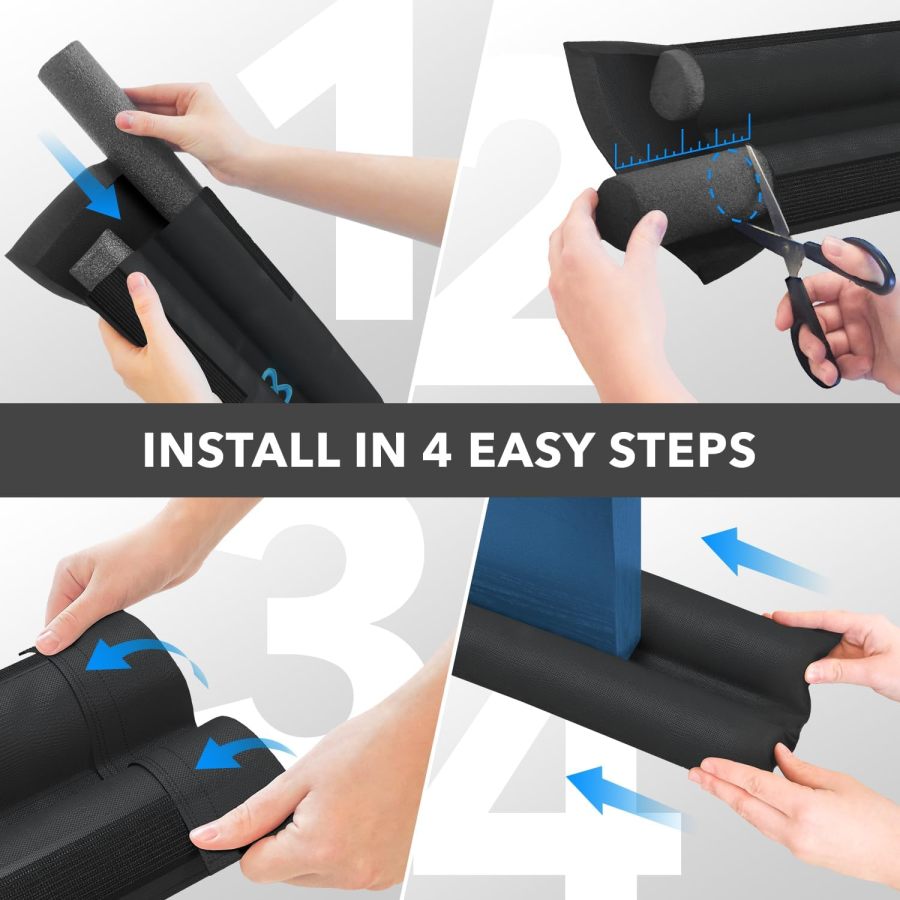 1

2

INSTALL IN 4 EASY STEPS

3

4