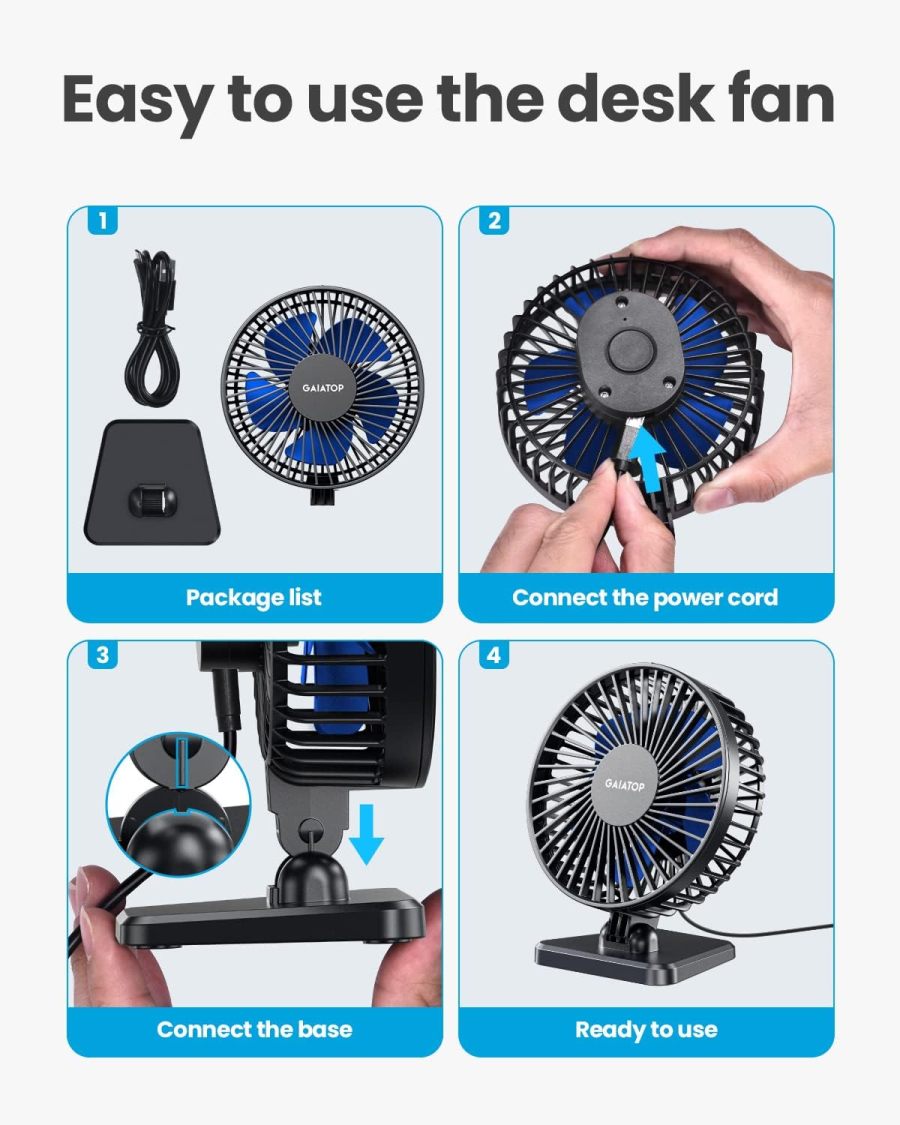 Easy to use the desk fan

1

GAIATOP

Package list

2

Connect the power cord

3

Connect the base

4

GAIATOP

Ready to use